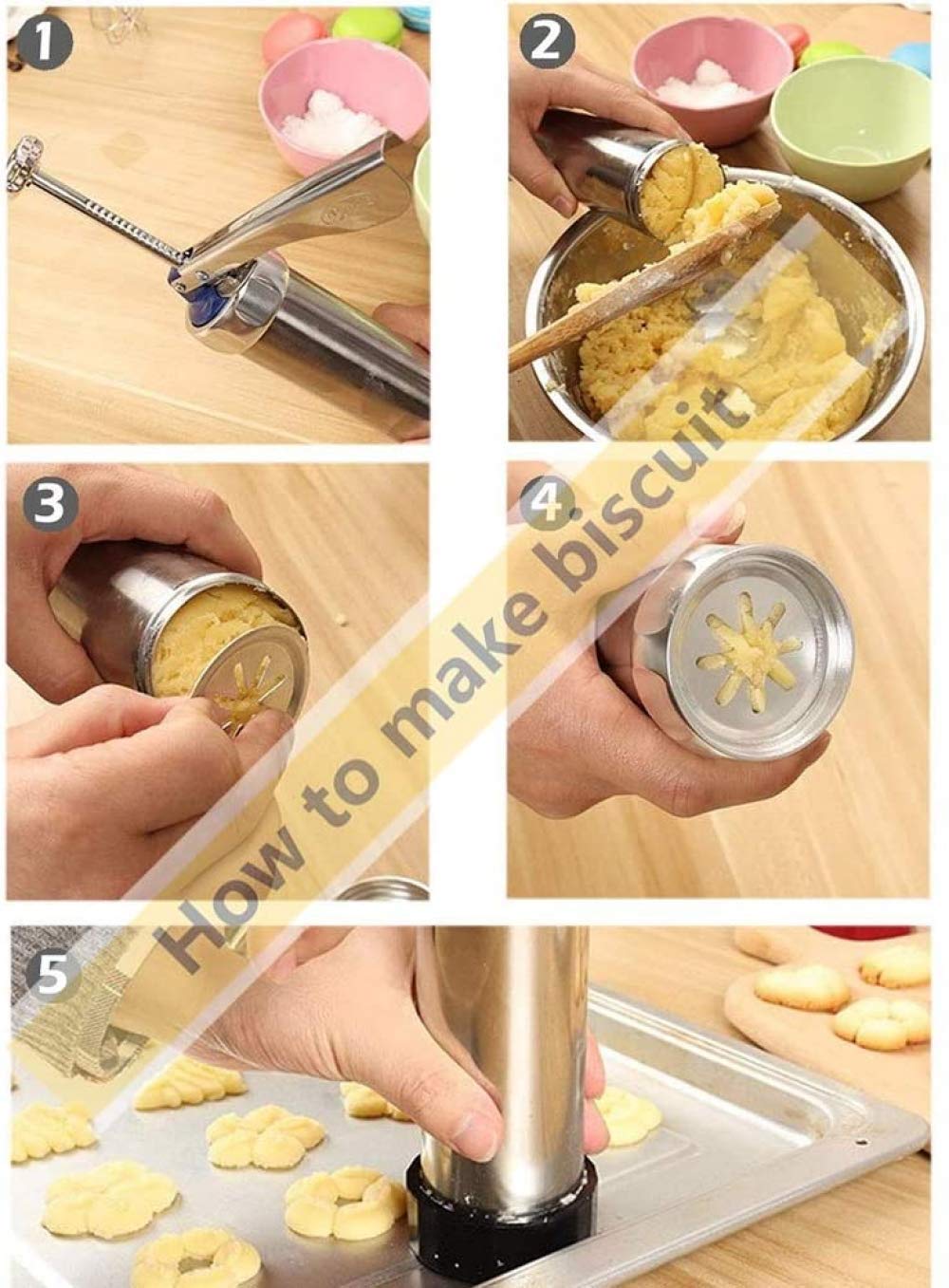 1

2

3

4

5

How to make biscuit