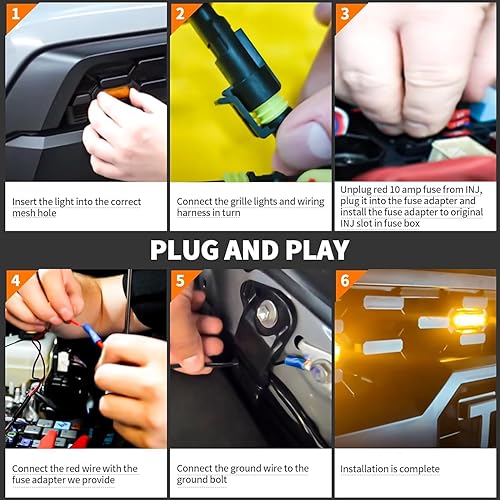 1

Insert the light into the correct mesh hole

2

Connect the grille lights and wiring harness in turn

3

Unplug red 10 amp fuse from INJ, plug it into the fuse adapter and install the fuse adapter to original INJ slot in fuse box

PLUG AND PLAY

4

Connect the red wire with the fuse adapter we provide

5

Connect the ground wire to the ground bolt

6

Installation is complete