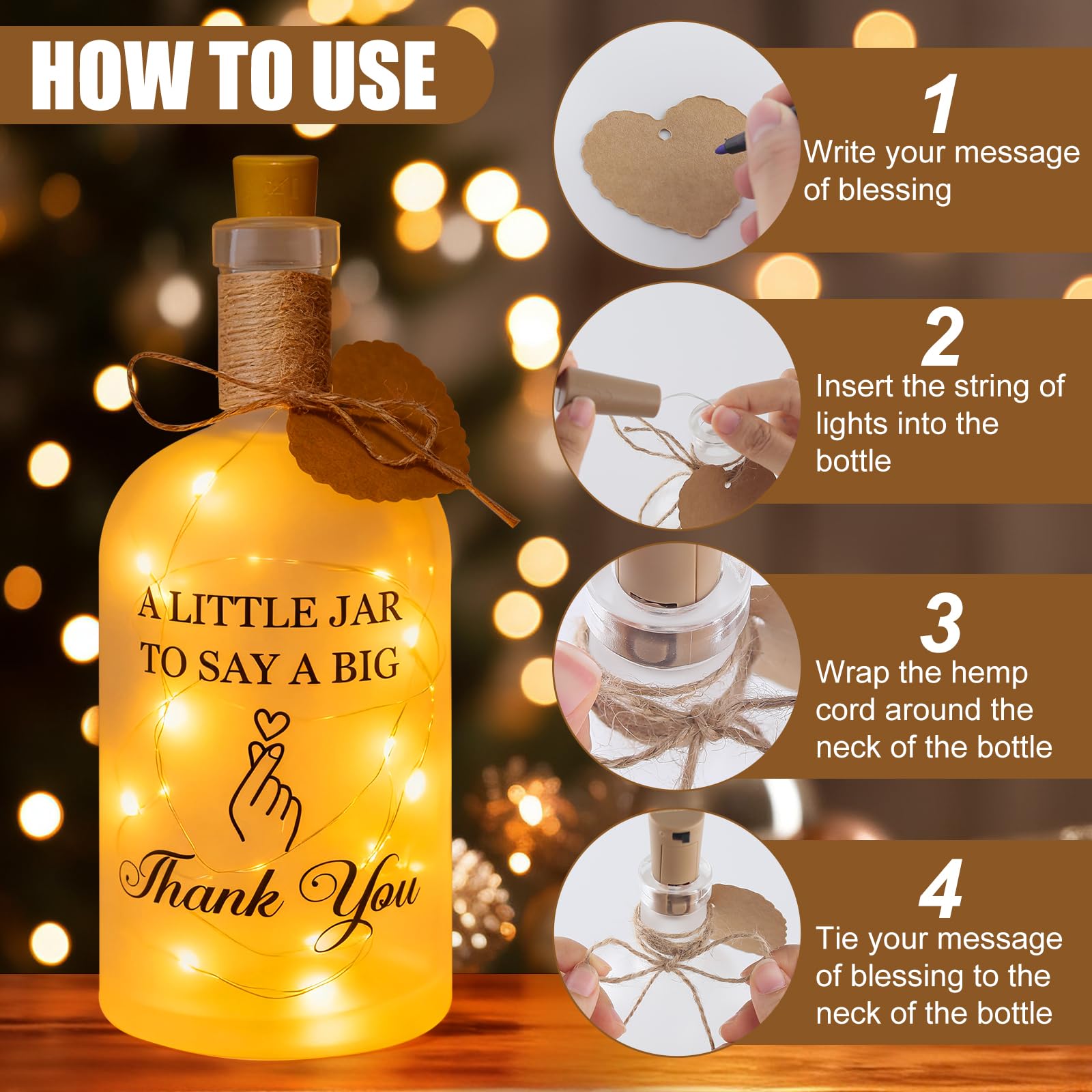 HOW TO USE

A LITTLE JAR TO SAY A BIG

Thank You

1
Write your message of blessing

2
Insert the string of lights into the bottle

3
Wrap the hemp cord around the neck of the bottle

4
Tie your message of blessing to the neck of the bottle