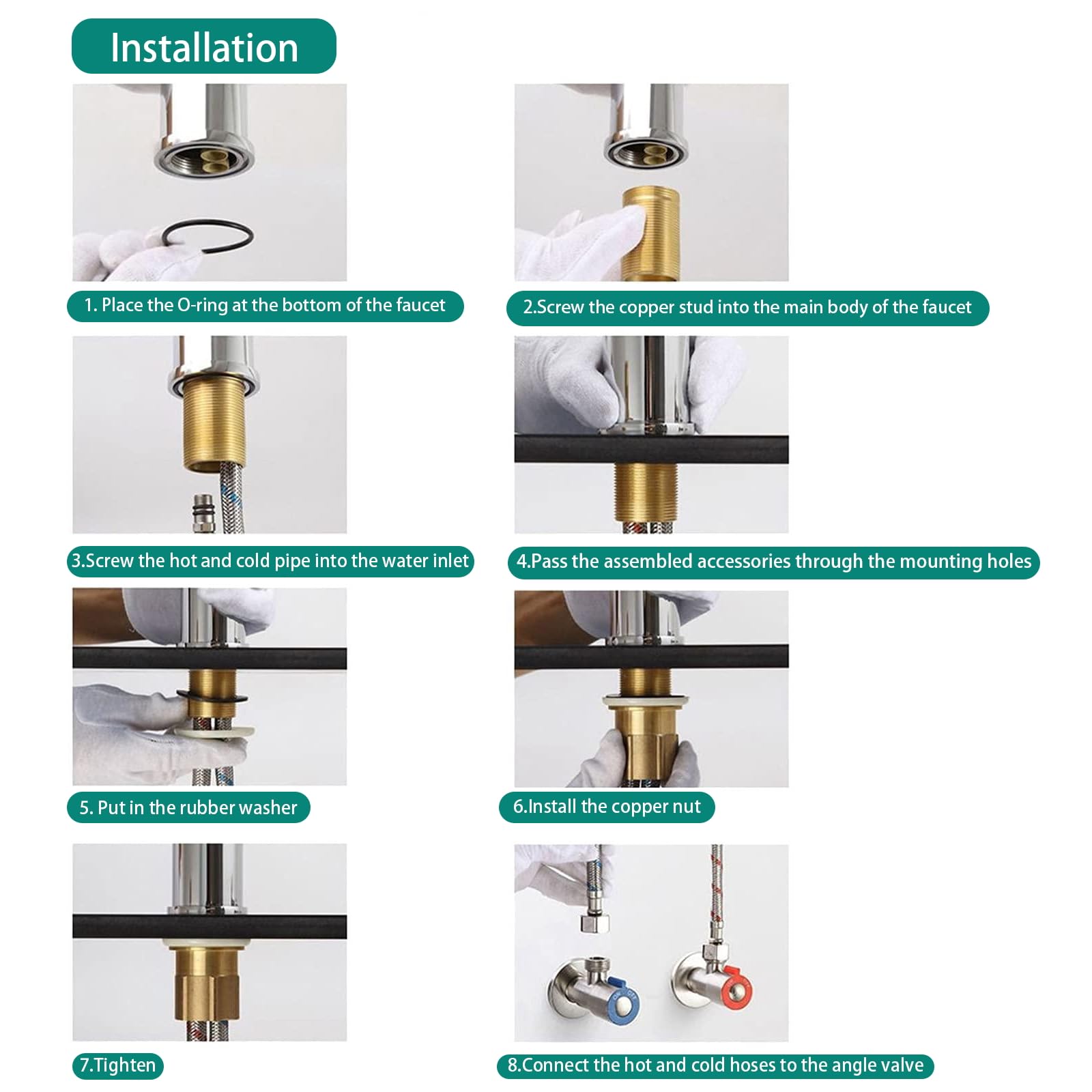 Installation

1. Place the O-ring at the bottom of the faucet

2.Screw the copper stud into the main body of the faucet

3.Screw the hot and cold pipe into the water inlet

4.Pass the assembled accessories through the mounting holes

5. Put in the rubber washer

6.Install the copper nut

7.Tighten

8.Connect the hot and cold hoses to the angle valve