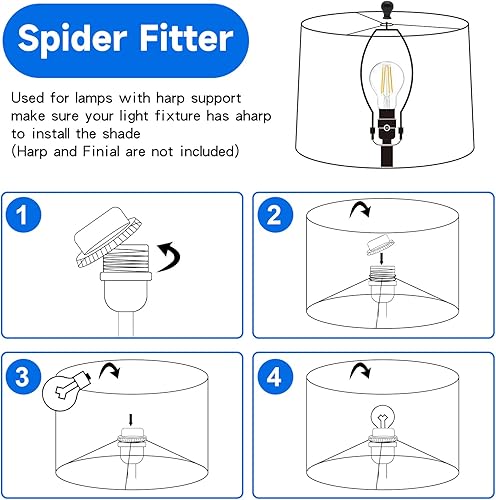 Spider Fitter

Used for lamps with harp support make sure your light fixture has aharp to install the shade
(Harp and Finial are not included)

1

2

3

4