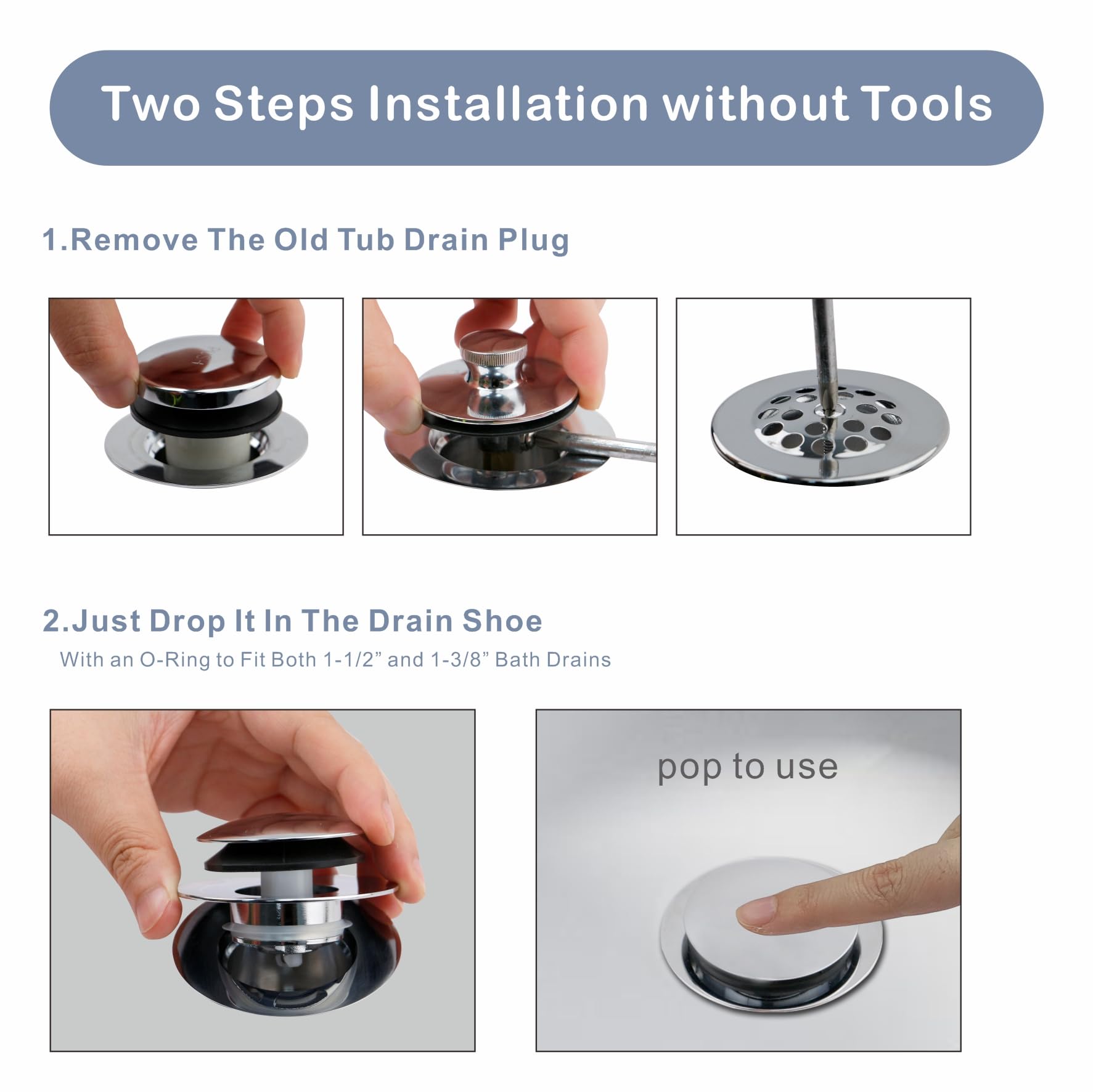 Two Steps Installation without Tools

1.Remove The Old Tub Drain Plug

2.Just Drop It In The Drain Shoe

With an O-Ring to Fit Both 1-1/2” and 1-3/8” Bath Drains

pop to use