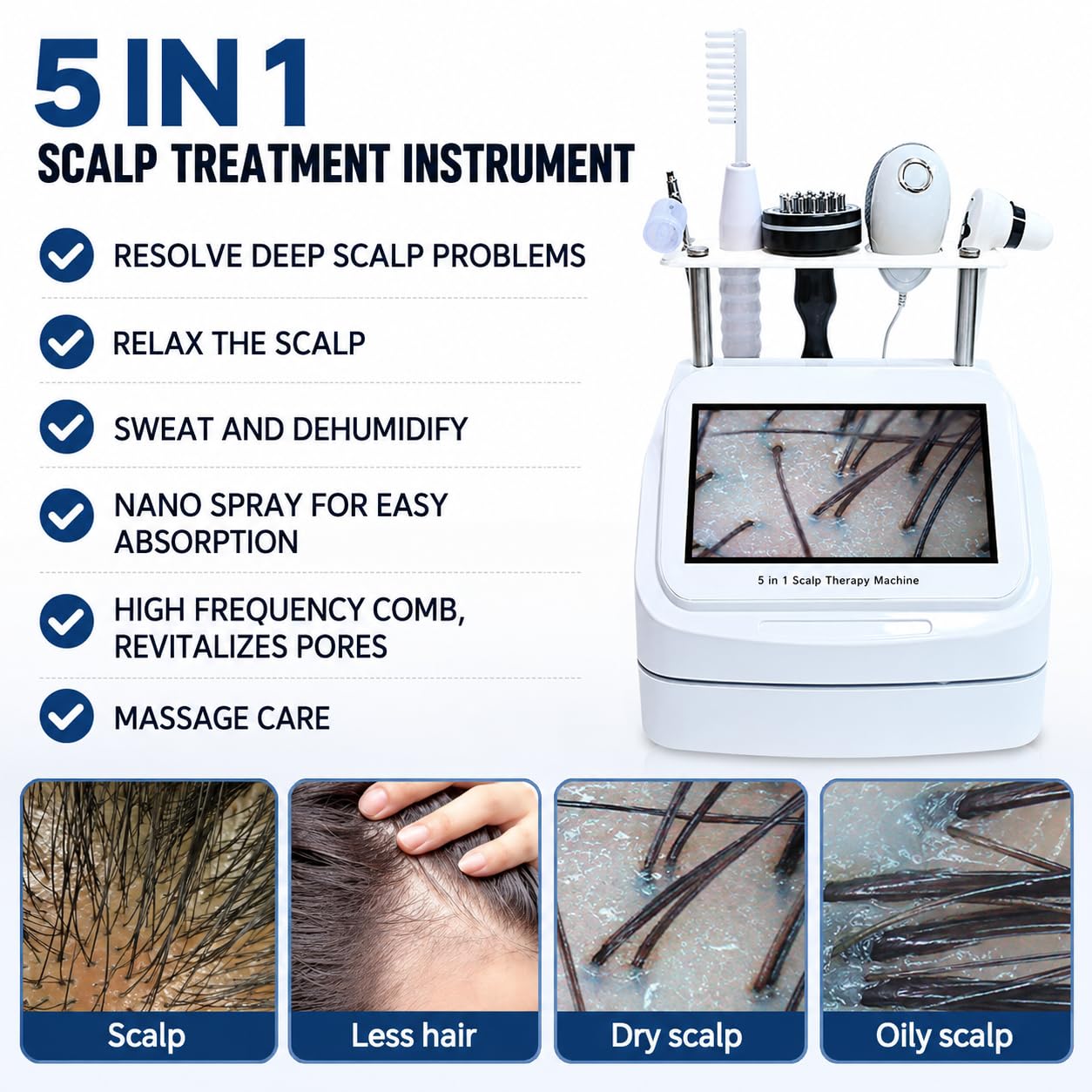 5 IN 1

SCALP TREATMENT INSTRUMENT

RESOLVE DEEP SCALP PROBLEMS

RELAX THE SCALP

SWEAT AND DEHUMIDIFY

NANO SPRAY FOR EASY ABSORPTION

HIGH FREQUENCY COMB, REVITALIZES PORES

MASSAGE CARE

5 in 1 Scalp Therapy Machine

Scalp

Less hair

Dry scalp

Oily scalp