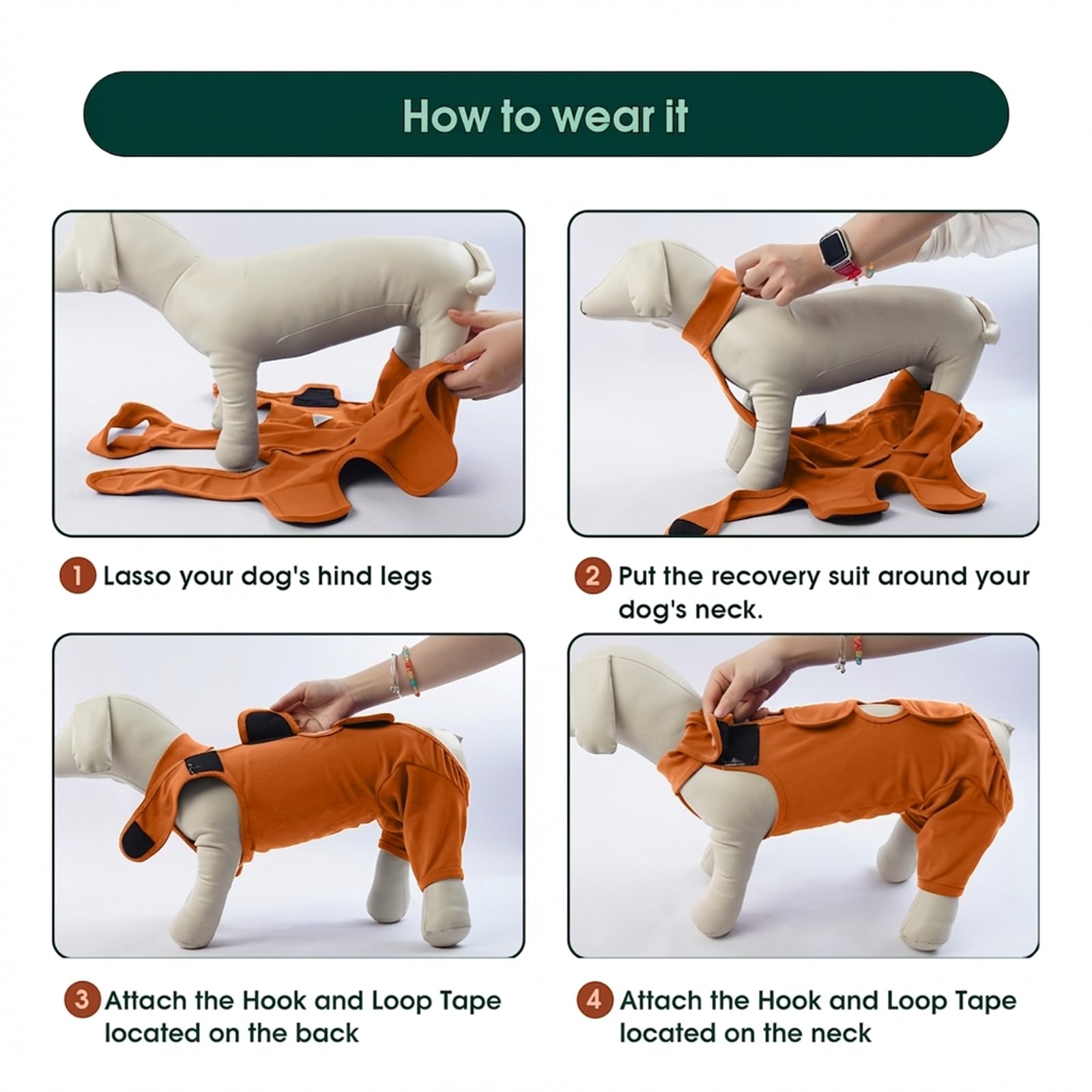 How to wear it

1 Lasso your dog's hind legs

2 Put the recovery suit around your dog's neck.

3 Attach the Hook and Loop Tape located on the back

4 Attach the Hook and Loop Tape located on the neck