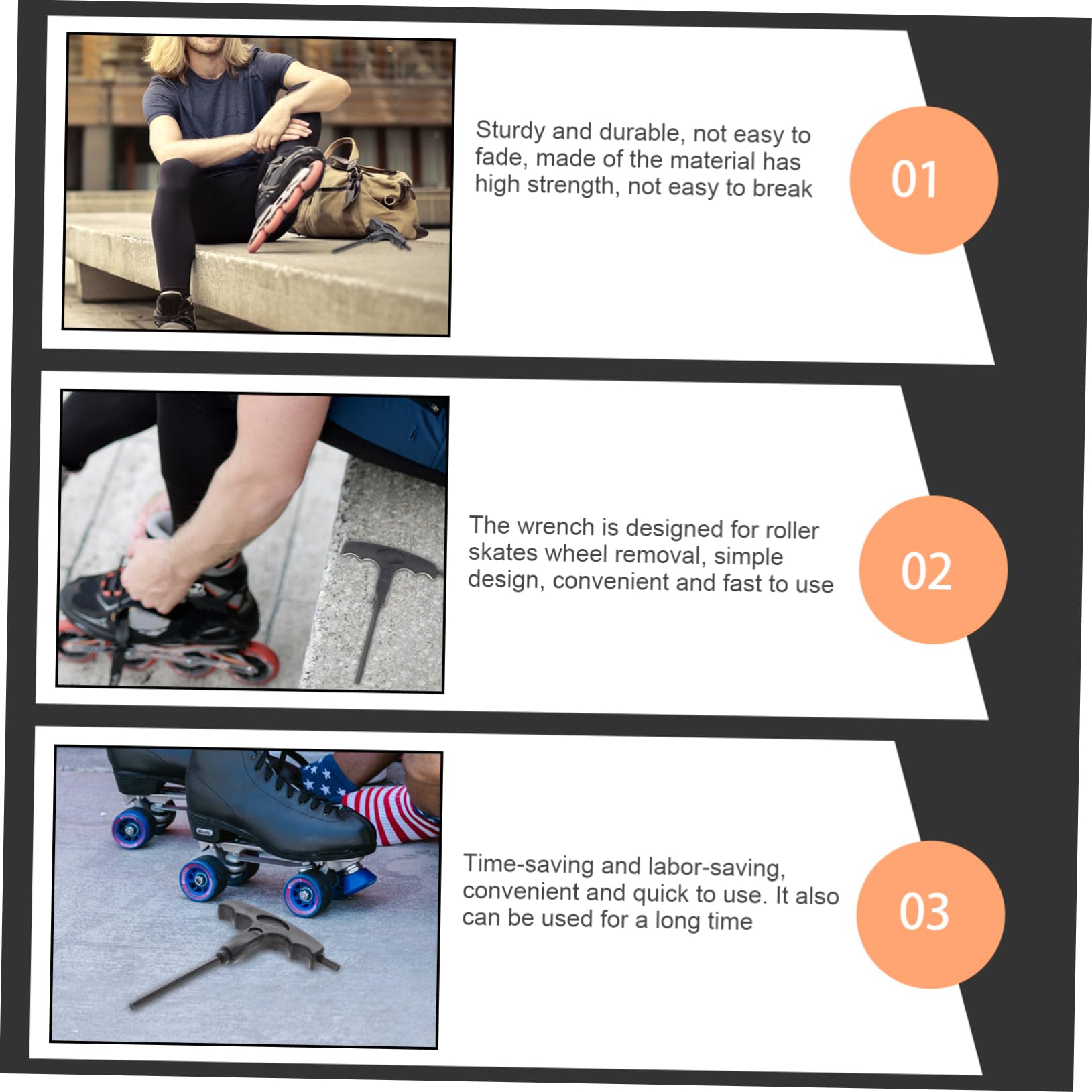 Sturdy and durable, not easy to fade, made of the material has high strength, not easy to break

01

The wrench is designed for roller skates wheel removal, simple design, convenient and fast to use

02

Time-saving and labor-saving, convenient and quick to use. It also can be used for a long time

03