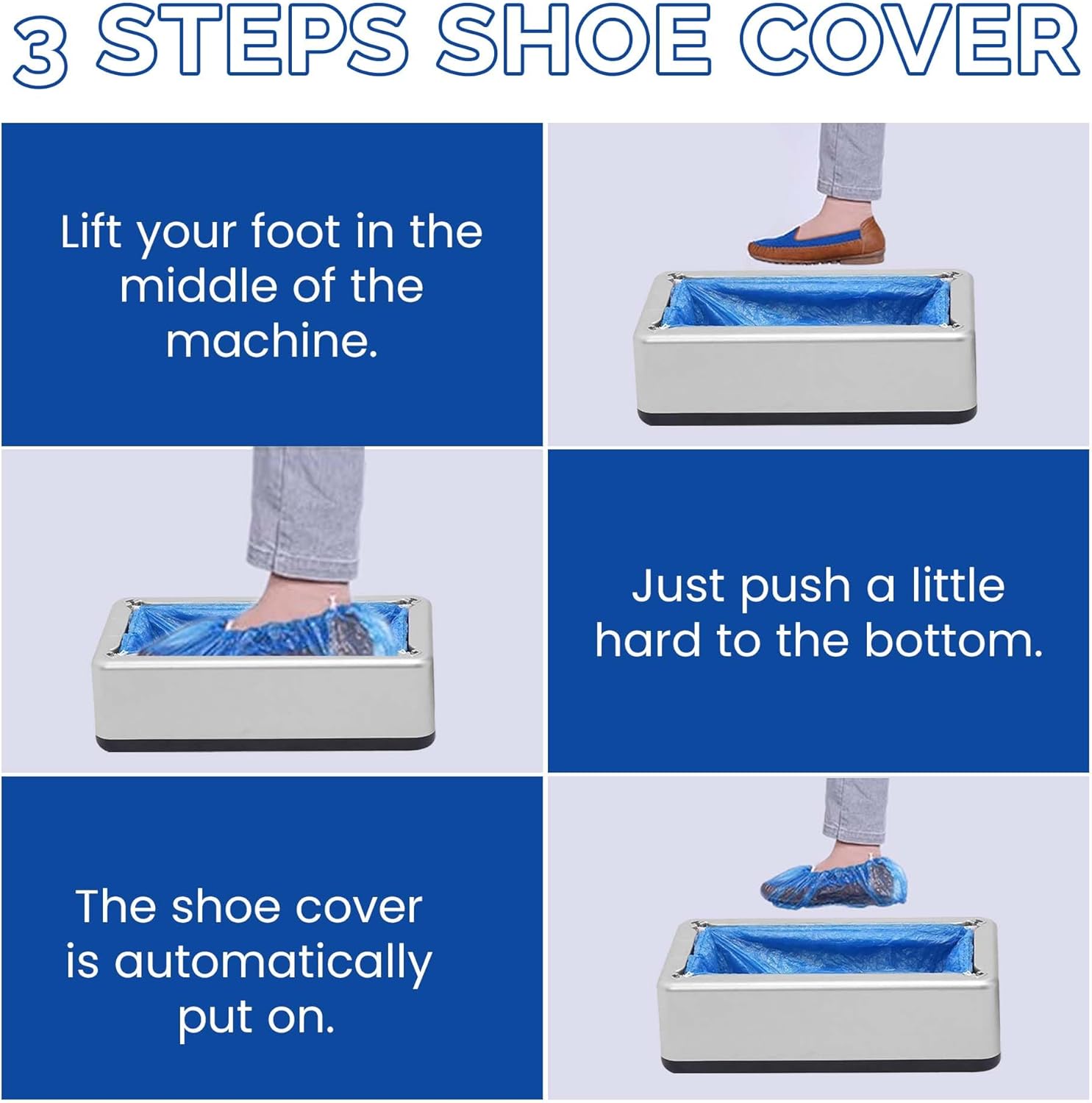 3 STEPS SHOE COVER

Lift your foot in the middle of the machine.

Just push a little hard to the bottom.

The shoe cover is automatically put on.