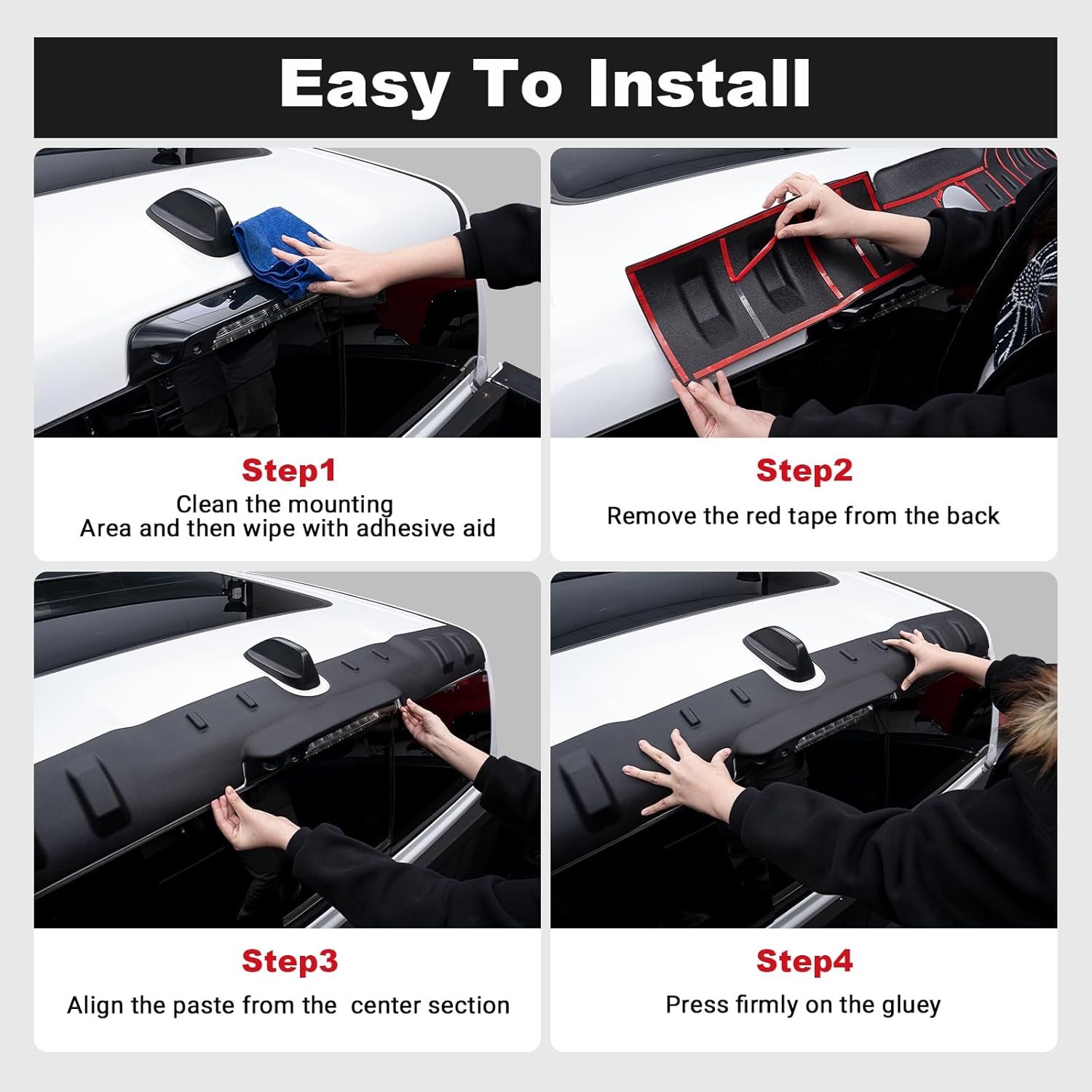 Easy To Install

Step1
Clean the mounting Area and then wipe with adhesive aid

Step2
Remove the red tape from the back

Step3
Align the paste from the center section

Step4
Press firmly on the gluey