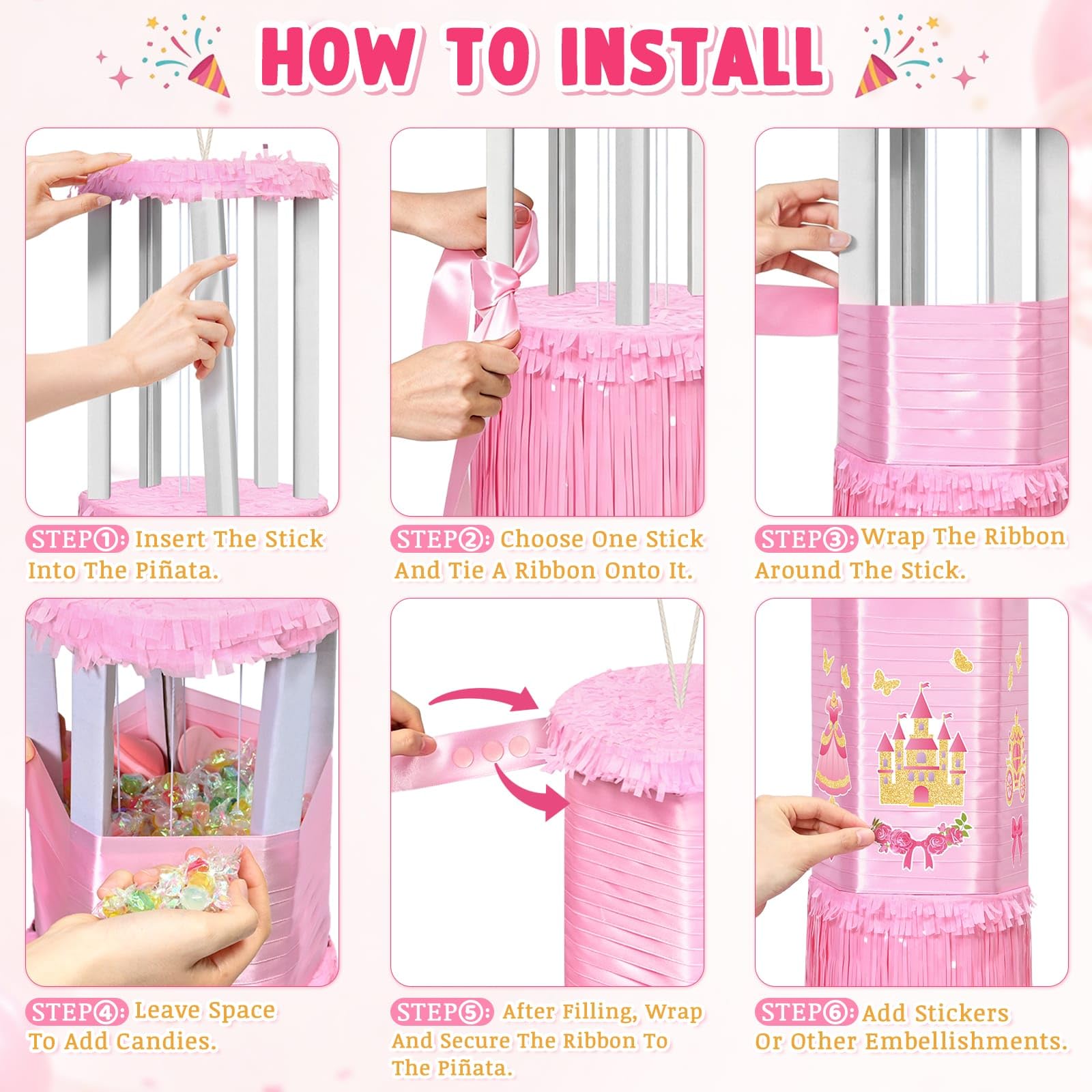 HOW TO INSTALL

STEP①: Insert The Stick Into The Piñata.

STEP②: Choose One Stick And Tie A Ribbon Onto It.

STEP③: Wrap The Ribbon Around The Stick.

STEP④: Leave Space To Add Candies.

STEP⑤: After Filling, Wrap And Secure The Ribbon To The Piñata.

STEP⑥: Add Stickers Or Other Embellishments.