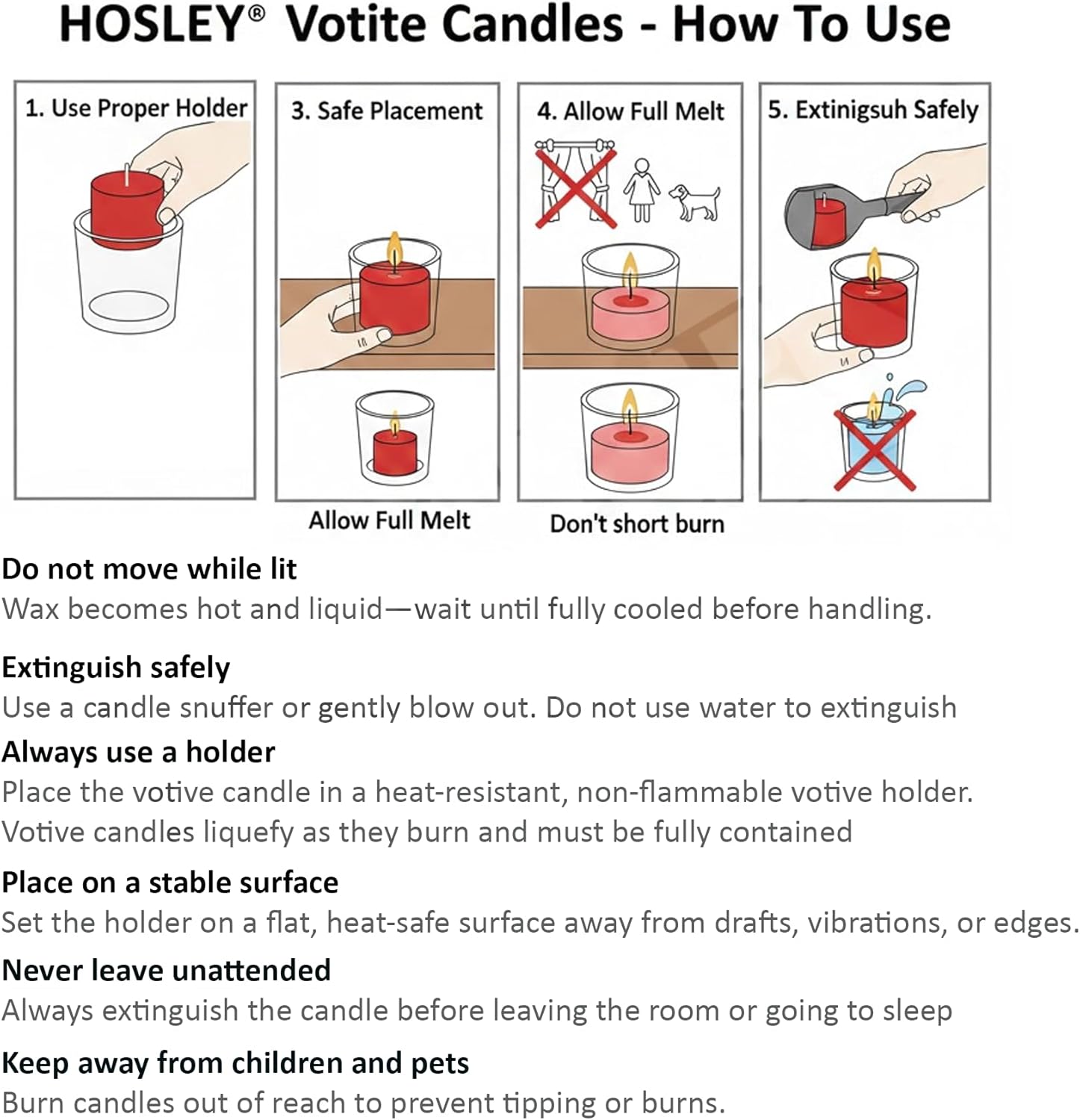 HOSLEY® Votite Candles - How To Use

1. Use Proper Holder

3. Safe Placement

Allow Full Melt

4. Allow Full Melt

Don't short burn

5. Extinigsuh Safely

Do not move while lit
Wax becomes hot and liquid—wait until fully cooled before handling.

Extinguish safely
Use a candle snuffer or gently blow out. Do not use water to extinguish

Always use a holder
Place the votive candle in a heat-resistant, non-flammable votive holder. Votive candles liquefy as they burn and must be fully contained

Place on a stable surface
Set the holder on a flat, heat-safe surface away from drafts, vibrations, or edges.

Never leave unattended
Always extinguish the candle before leaving the room or going to sleep

Keep away from children and pets
Burn candles out of reach to prevent tipping or burns.