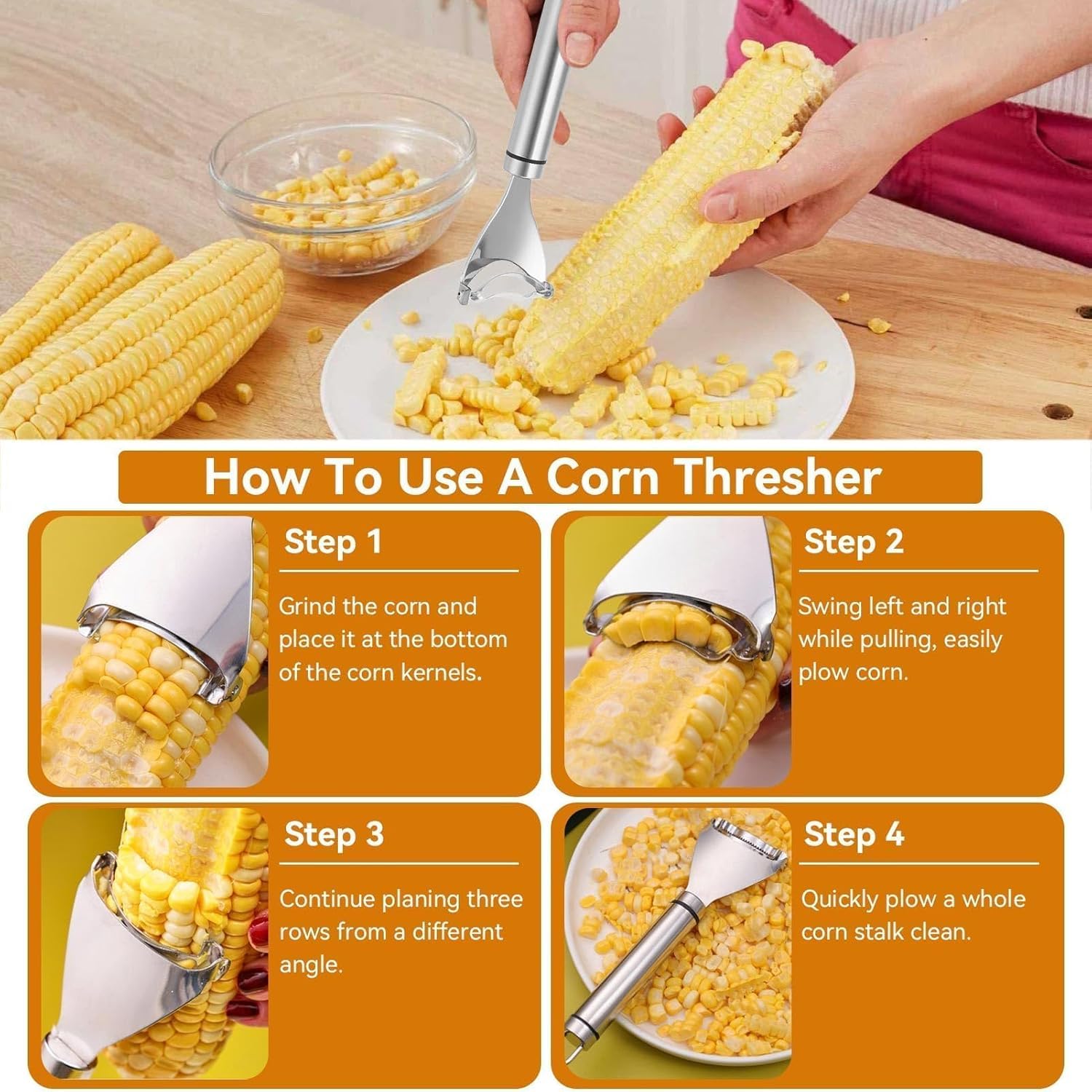 How To Use A Corn Thresher

Step 1

Grind the corn and place it at the bottom of the corn kernels.

Step 2

Swing left and right while pulling, easily plow corn.

Step 3

Continue planing three rows from a different angle.

Step 4

Quickly plow a whole corn stalk clean.