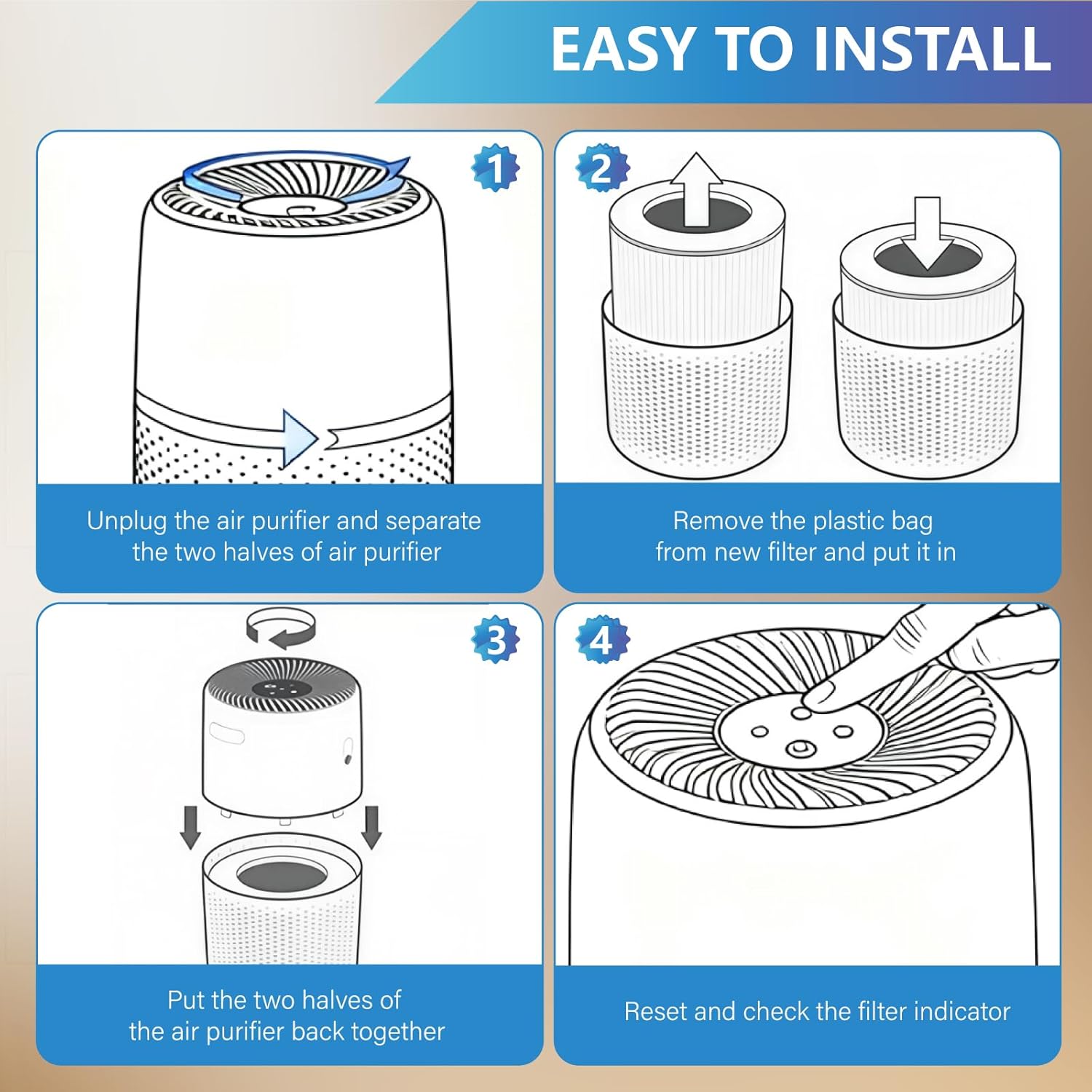 EASY TO INSTALL

1

Unplug the air purifier and separate the two halves of air purifier

2

Remove the plastic bag from new filter and put it in

3

Put the two halves of the air purifier back together

4

Reset and check the filter indicator