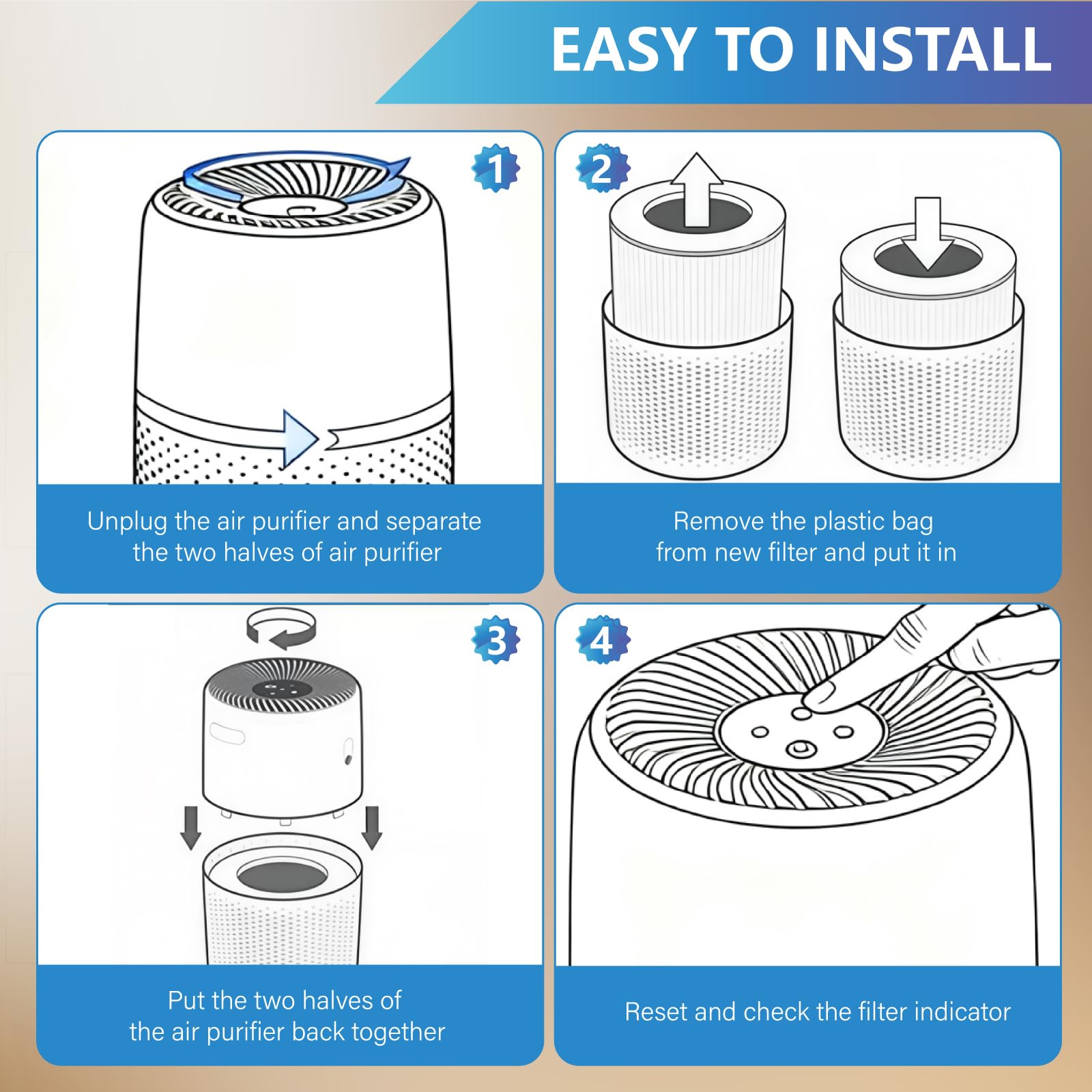 EASY TO INSTALL

1

Unplug the air purifier and separate the two halves of air purifier

2

Remove the plastic bag from new filter and put it in

3

Put the two halves of the air purifier back together

4

Reset and check the filter indicator