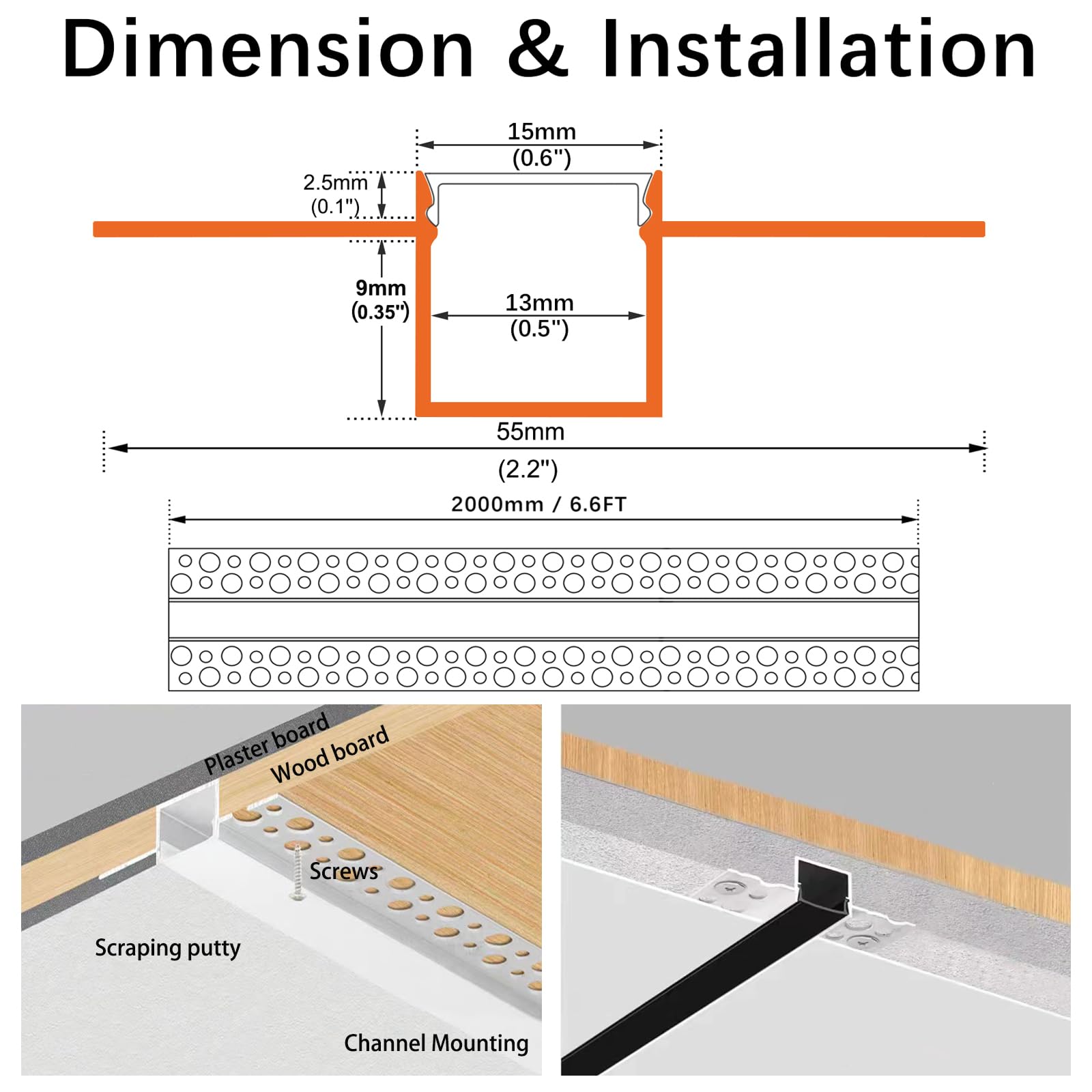 Dimension & Installation

15mm
(0.6")

2.5mm
(0.1")

9mm
(0.35")

13mm
(0.5")

55mm
(2.2")

2000mm / 6.6FT

Plaster board
Wood board
Screws
Scraping putty
Channel Mounting