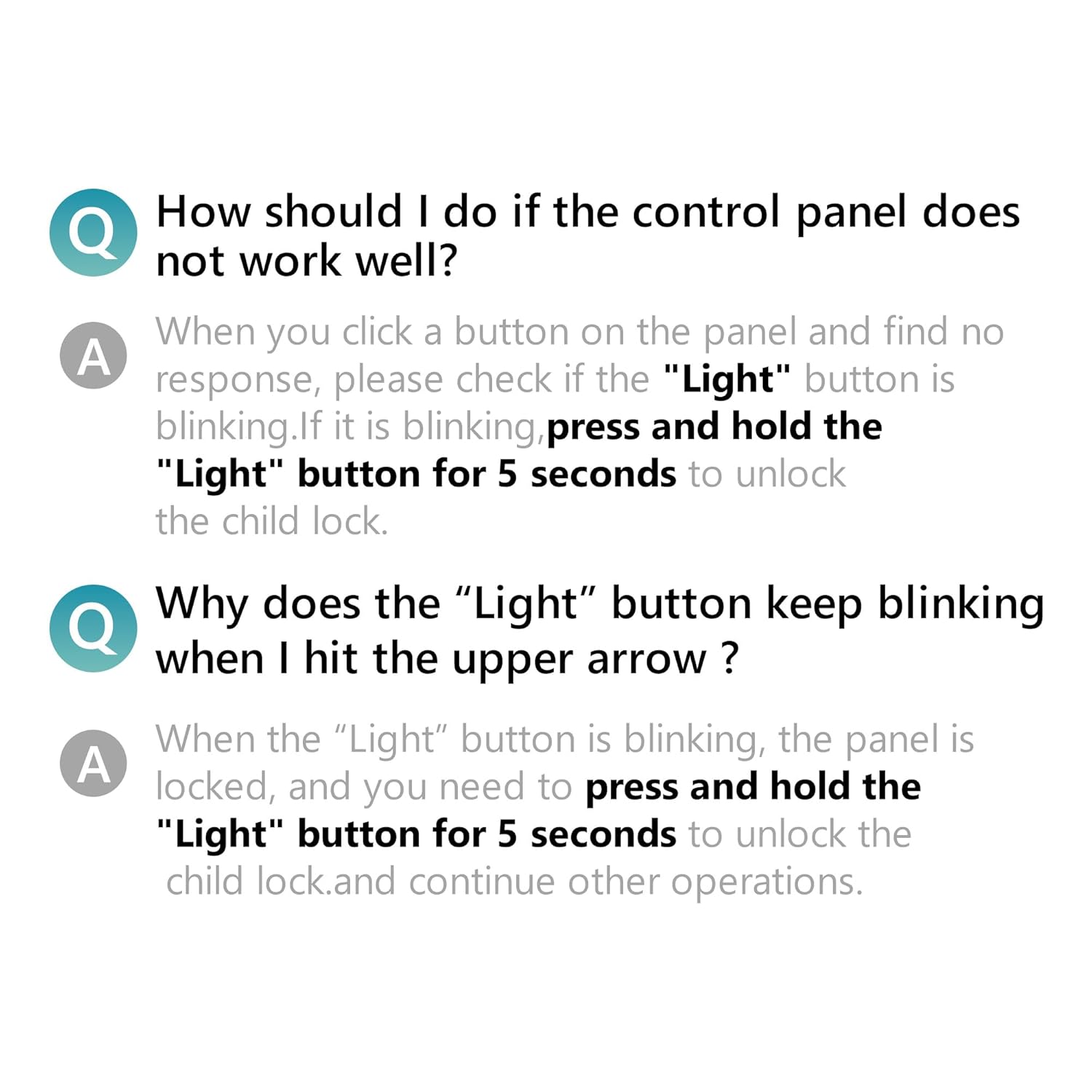 Q How should I do if the control panel does not work well?

A When you click a button on the panel and find no response, please check if the "Light" button is blinking.If it is blinking,press and hold the "Light" button for 5 seconds to unlock the child lock.

Q Why does the “Light” button keep blinking when I hit the upper arrow ?

A When the “Light” button is blinking, the panel is locked, and you need to press and hold the "Light" button for 5 seconds to unlock the child lock.and continue other operations.