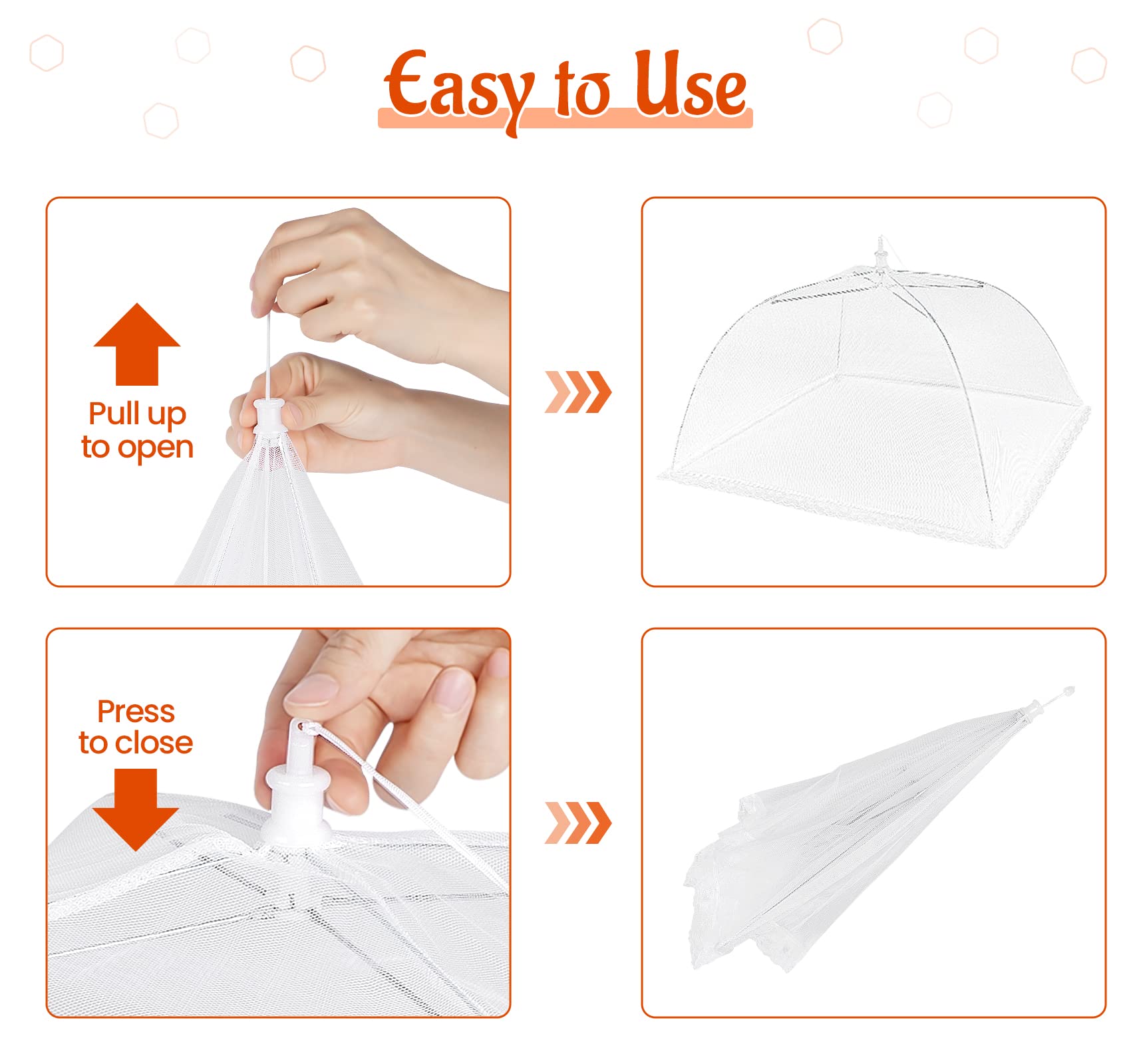 Easy to Use

Pull up to open

Press to close