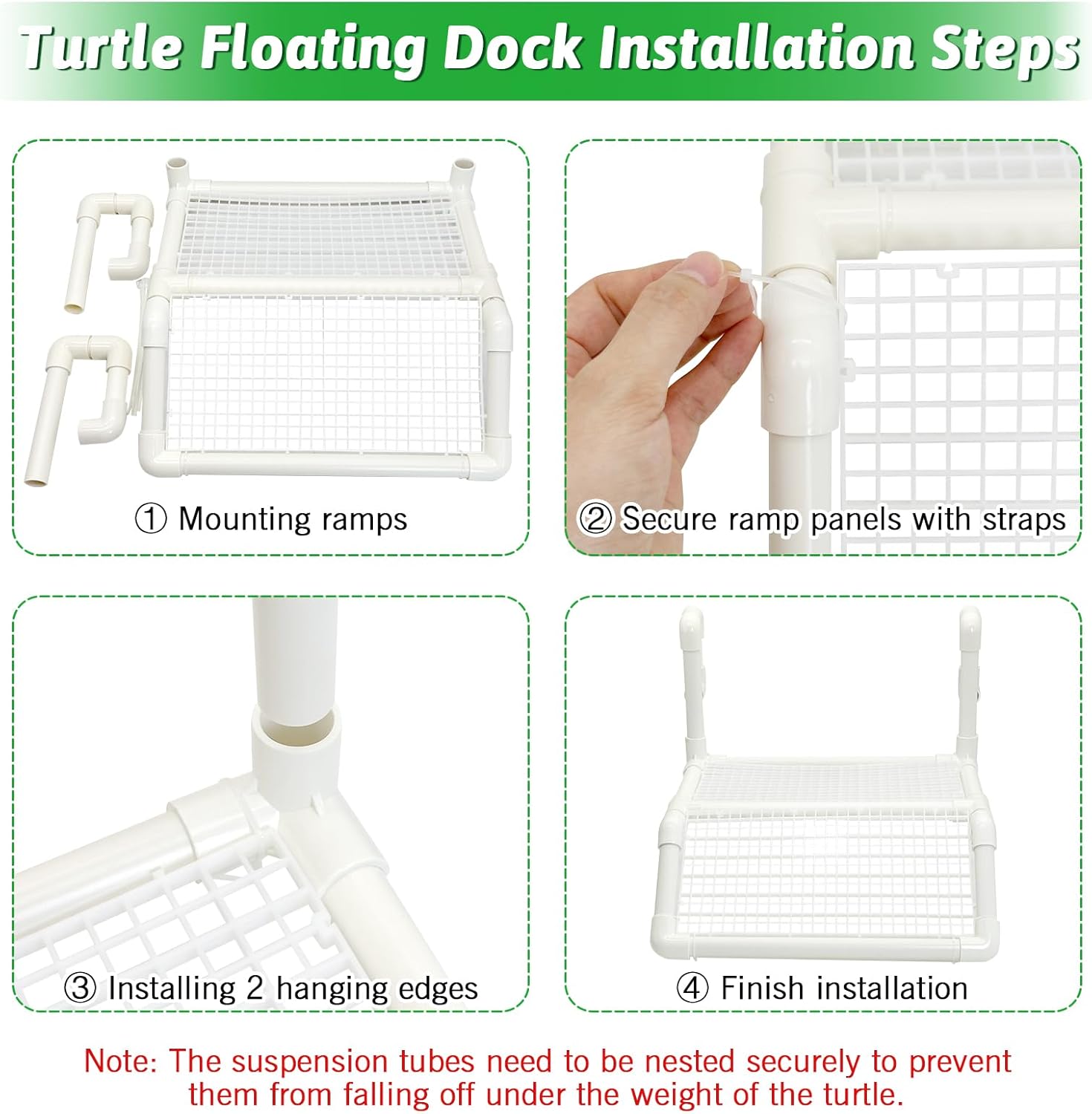 Turtle Floating Dock Installation Steps

① Mounting ramps

② Secure ramp panels with straps

③ Installing 2 hanging edges

④ Finish installation

Note: The suspension tubes need to be nested securely to prevent them from falling off under the weight of the turtle.