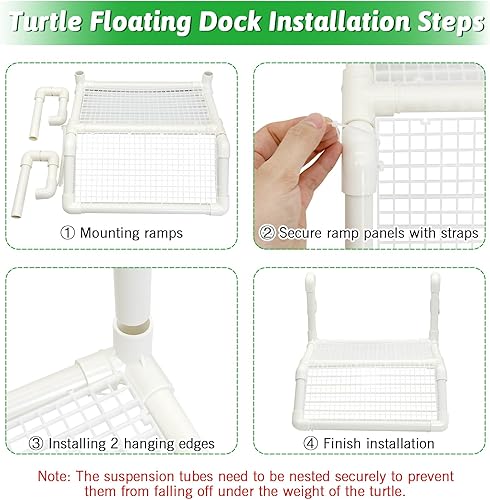 Turtle Floating Dock Installation Steps

① Mounting ramps

② Secure ramp panels with straps

③ Installing 2 hanging edges

④ Finish installation

Note: The suspension tubes need to be nested securely to prevent them from falling off under the weight of the turtle.