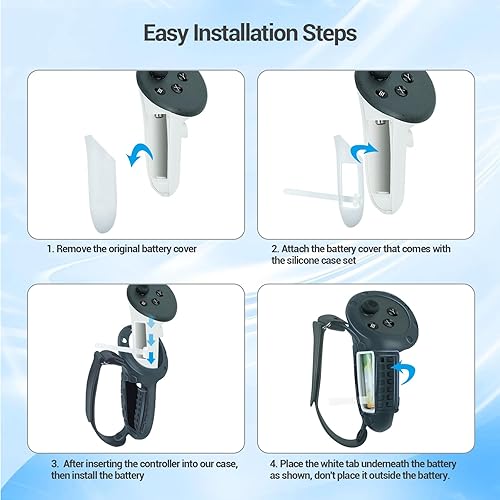 Easy Installation Steps

1. Remove the original battery cover

2. Attach the battery cover that comes with the silicone case set

3. After inserting the controller into our case, then install the battery

4. Place the white tab underneath the battery as shown, don't place it outside the battery.