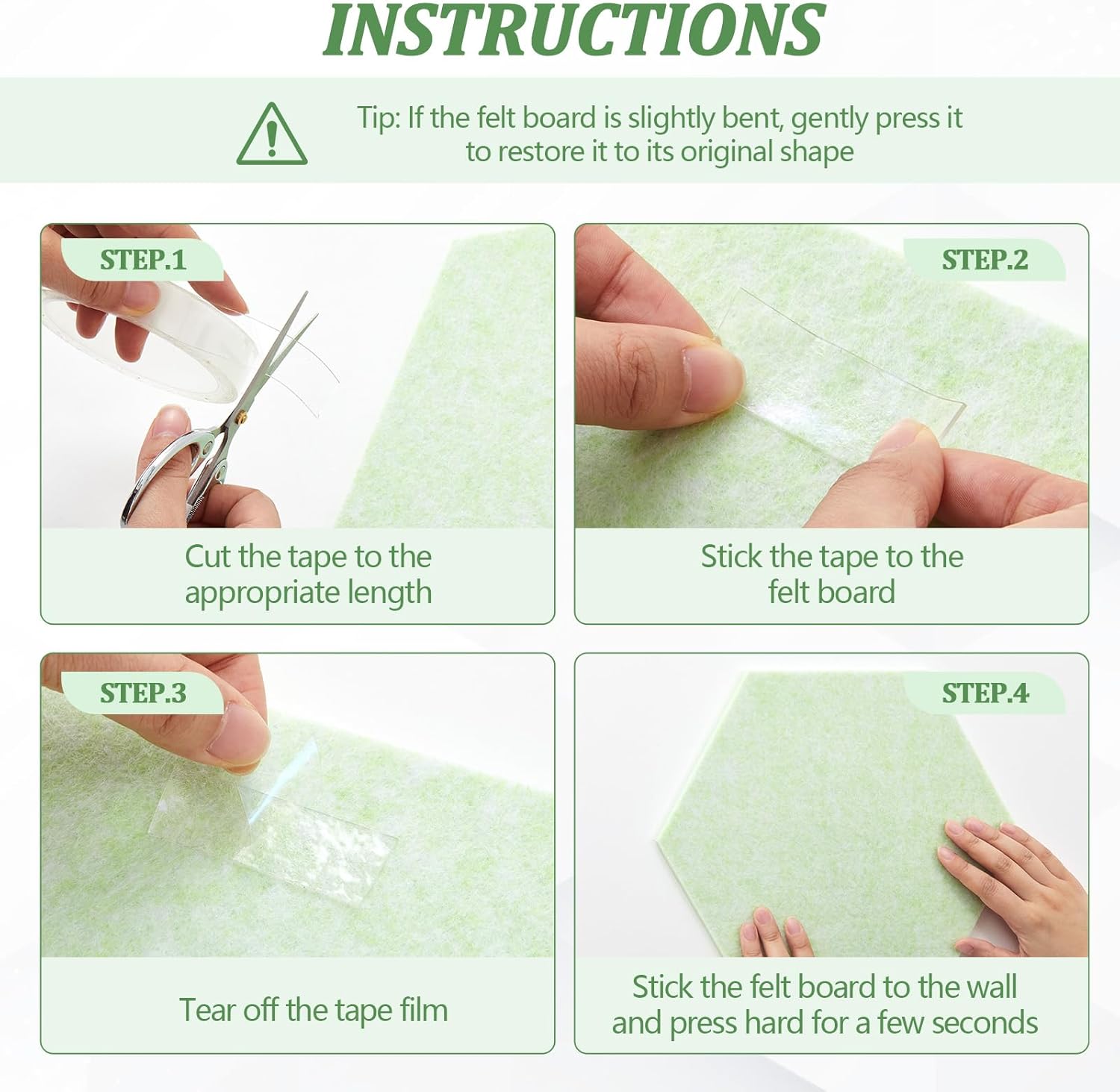 INSTRUCTIONS

Tip: If the felt board is slightly bent, gently press it to restore it to its original shape

STEP.1

Cut the tape to the appropriate length

STEP.2

Stick the tape to the felt board

STEP.3

Tear off the tape film

STEP.4

Stick the felt board to the wall and press hard for a few seconds