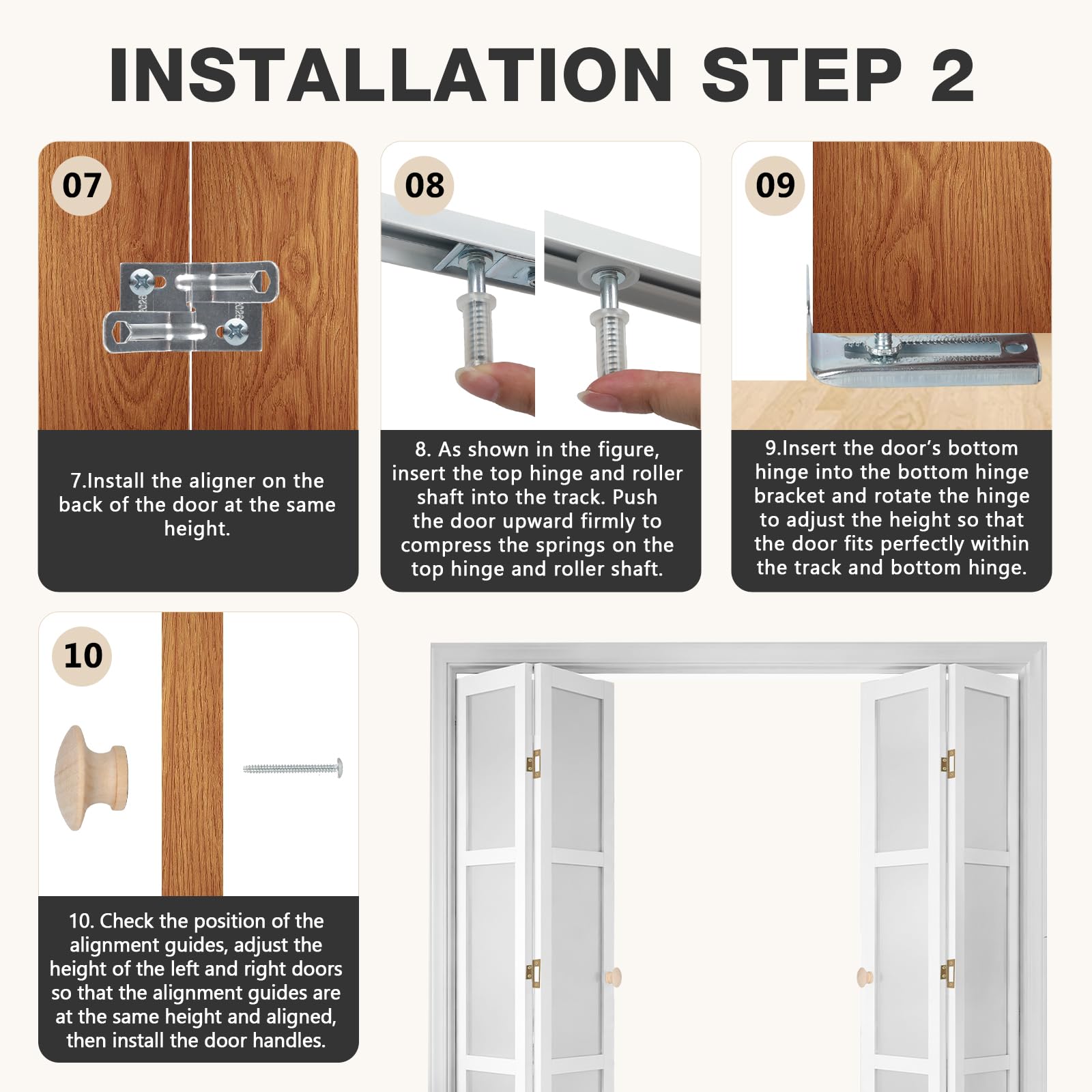 INSTALLATION STEP 2

07

7.Install the aligner on the back of the door at the same height.

08

8. As shown in the figure, insert the top hinge and roller shaft into the track. Push the door upward firmly to compress the springs on the top hinge and roller shaft.

09

9.Insert the door's bottom hinge into the bottom hinge bracket and rotate the hinge to adjust the height so that the door fits perfectly within the track and bottom hinge.

10

10. Check the position of the alignment guides, adjust the height of the left and right doors so that the alignment guides are at the same height and aligned, then install the door handles.