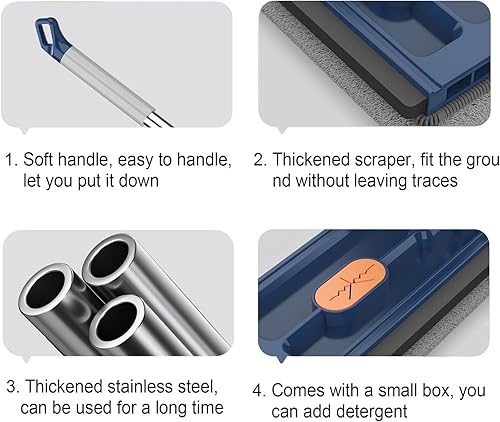 1. Soft handle, easy to handle, let you put it down

2. Thickened scraper, fit the grou nd without leaving traces

3. Thickened stainless steel, can be used for a long time

4. Comes with a small box, you can add detergent