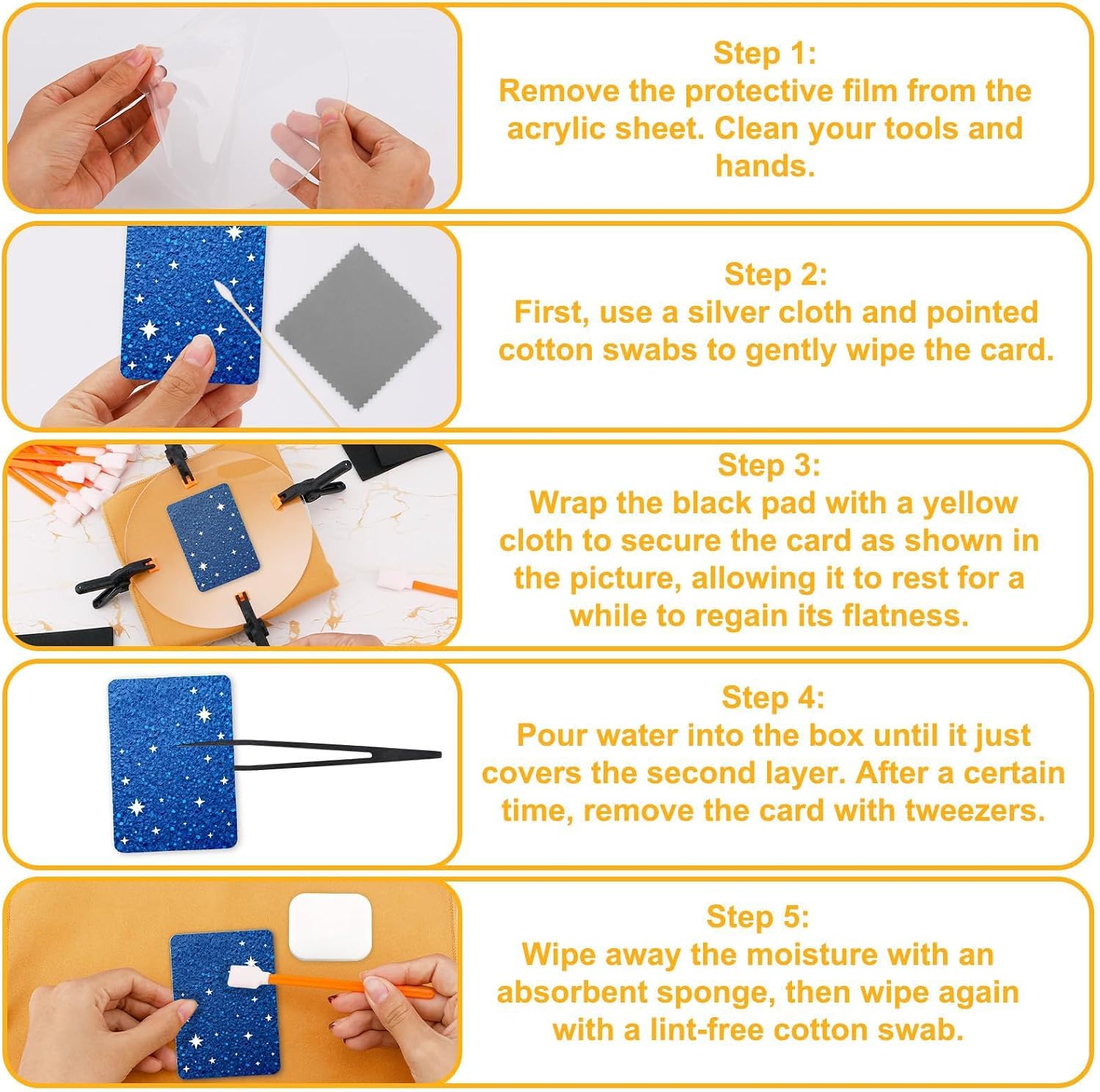 Step 1:
Remove the protective film from the acrylic sheet. Clean your tools and hands.

Step 2:
First, use a silver cloth and pointed cotton swabs to gently wipe the card.

Step 3:
Wrap the black pad with a yellow cloth to secure the card as shown in the picture, allowing it to rest for a while to regain its flatness.

Step 4:
Pour water into the box until it just covers the second layer. After a certain time, remove the card with tweezers.

Step 5:
Wipe away the moisture with an absorbent sponge, then wipe again with a lint-free cotton swab.