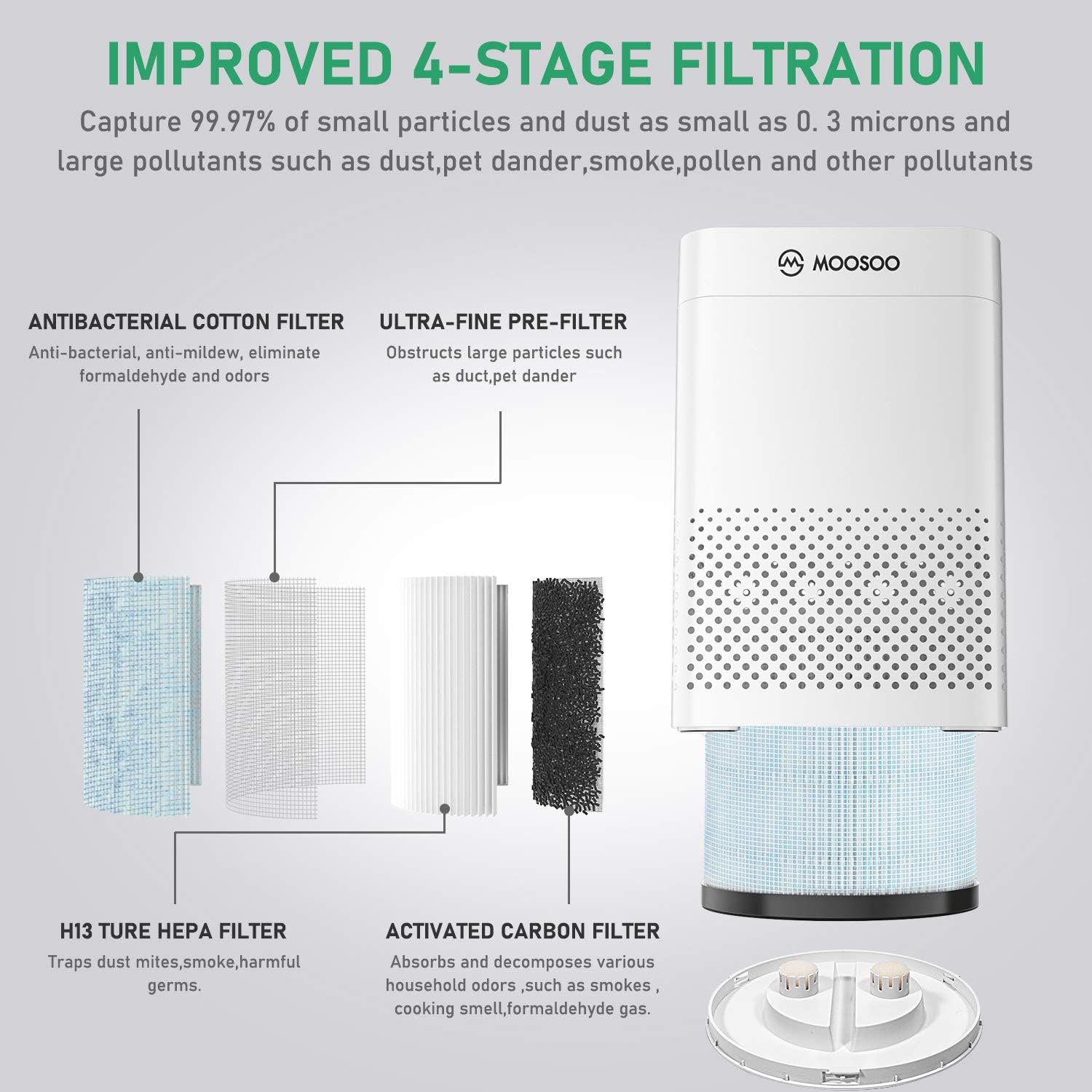 IMPROVED 4-STAGE FILTRATION

Capture 99.97% of small particles and dust as small as 0. 3 microns and large pollutants such as dust,pet dander,smoke,pollen and other pollutants

MOOSOO

ANTIBACTERIAL COTTON FILTER
Anti-bacterial, anti-mildew, eliminate formaldehyde and odors

ULTRA-FINE PRE-FILTER
Obstructs large particles such as duct,pet dander

H13 TURE HEPA FILTER
Traps dust mites,smoke,harmful germs.

ACTIVATED CARBON FILTER
Absorbs and decomposes various household odors ,such as smokes , cooking smell,formaldehyde gas.