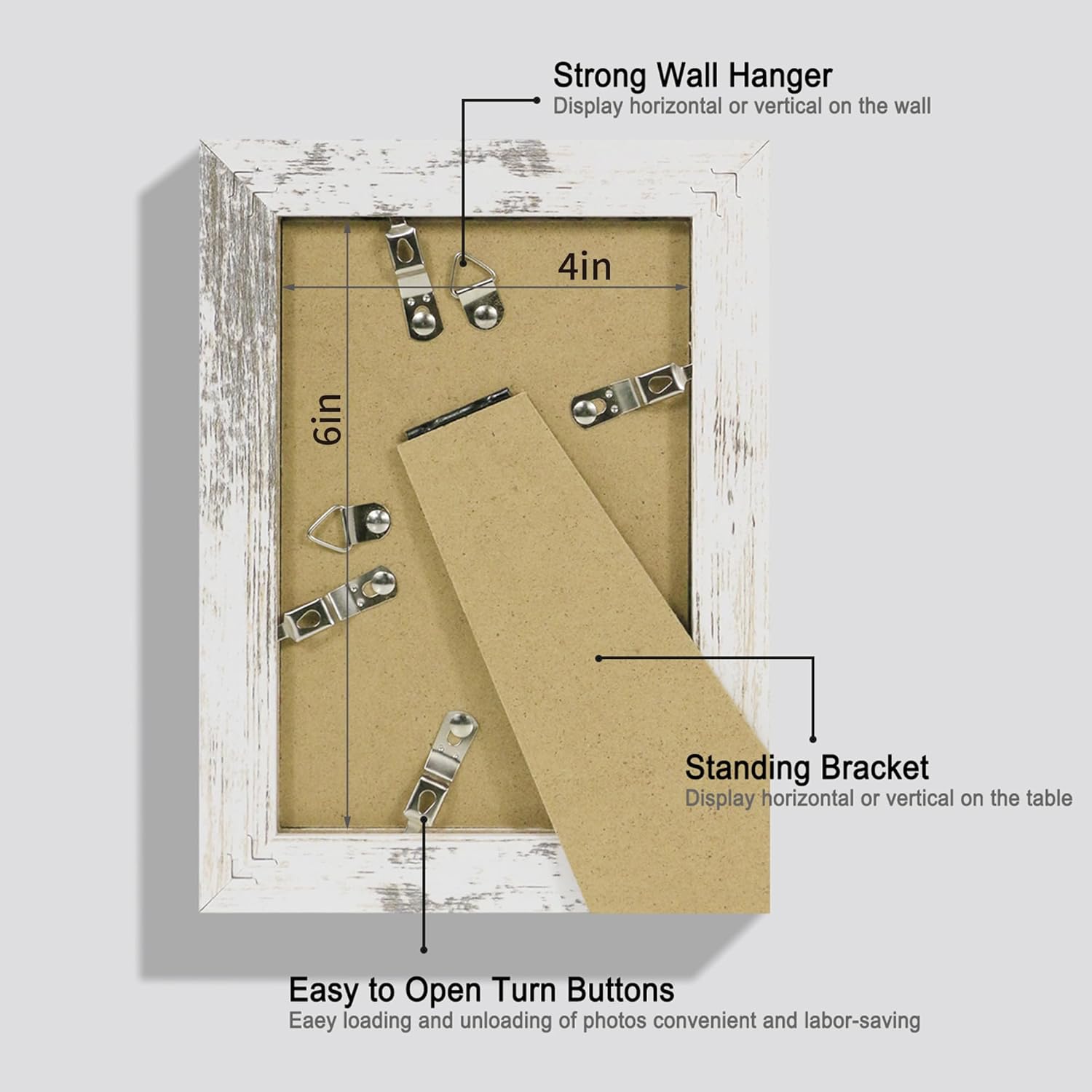 Strong Wall Hanger
Display horizontal or vertical on the wall

4in

6in

Standing Bracket
Display horizontal or vertical on the table

Easy to Open Turn Buttons
Eaey loading and unloading of photos convenient and labor-saving