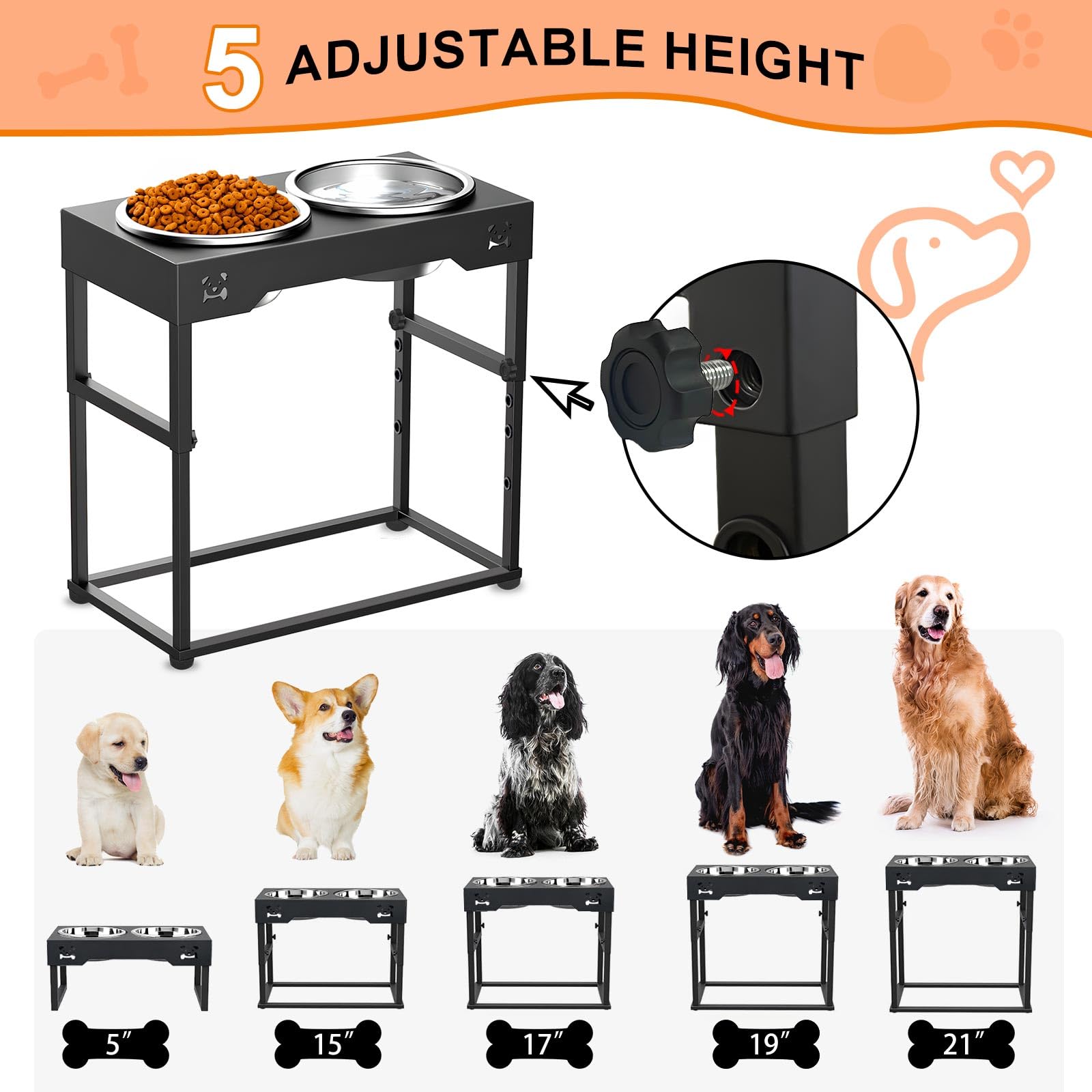 5 ADJUSTABLE HEIGHT

5″

15″

17″

19″

21″