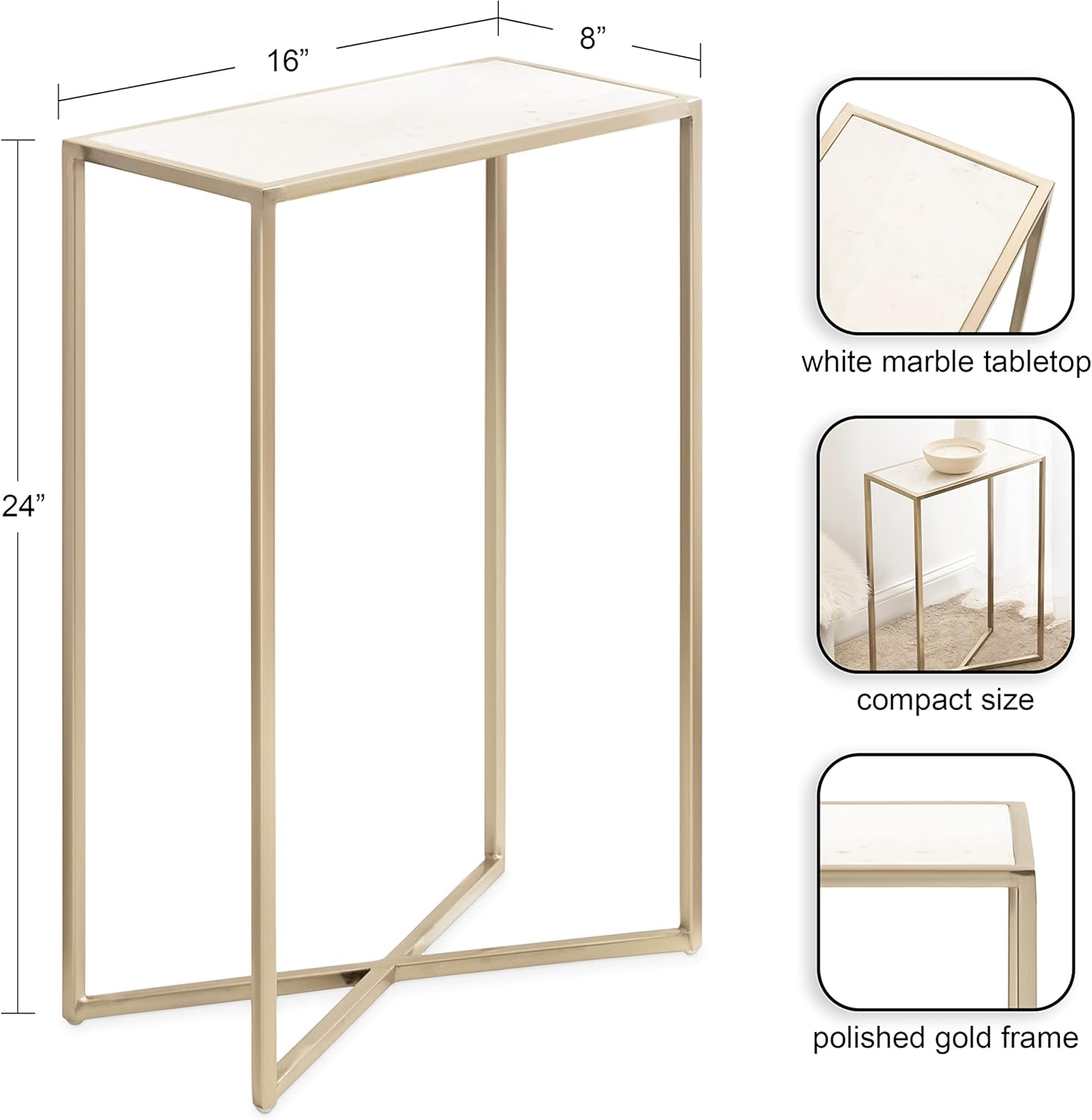 16”
8”
24”

white marble tabletop

compact size

polished gold frame