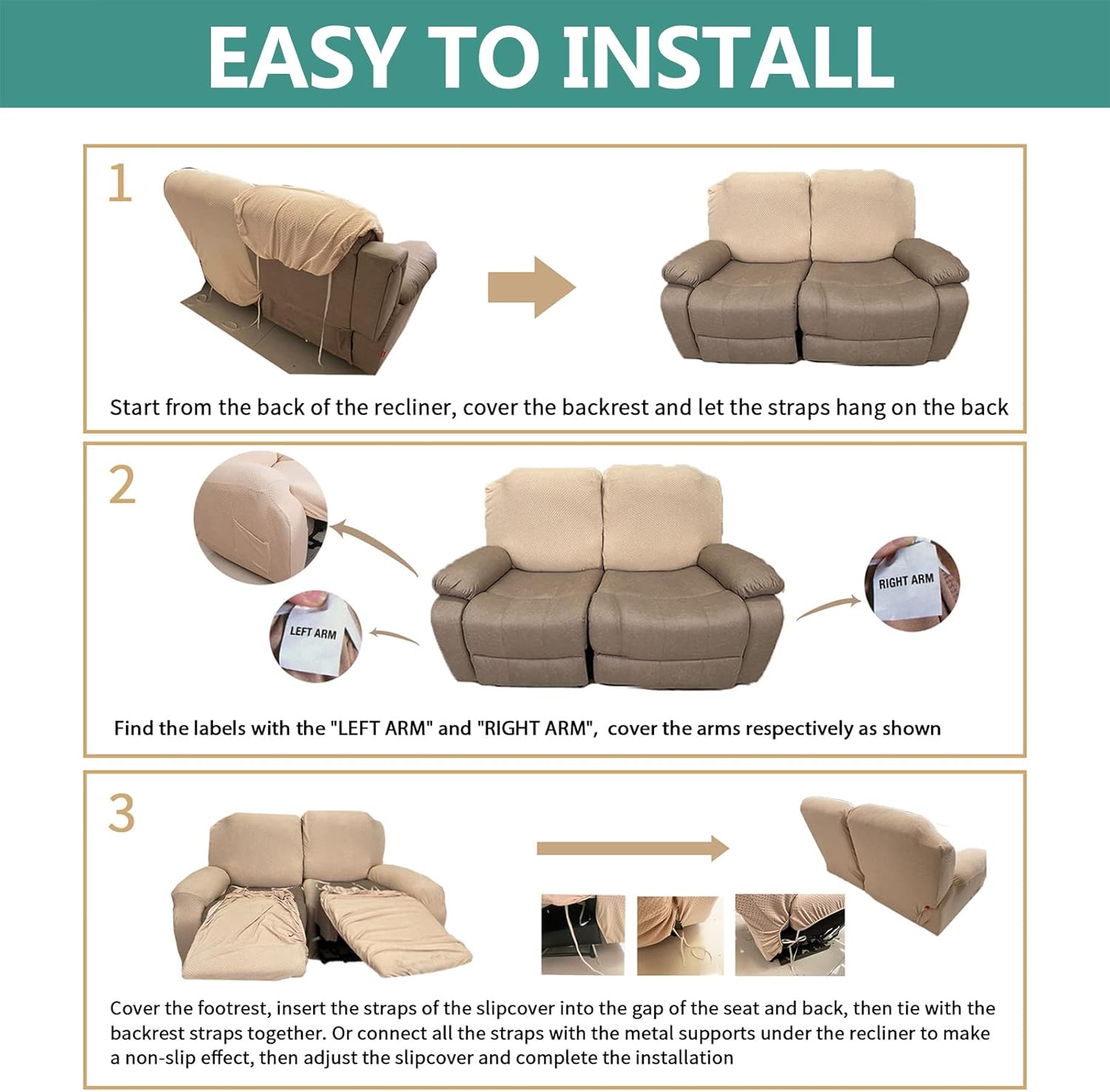 EASY TO INSTALL

1

Start from the back of the recliner, cover the backrest and let the straps hang on the back

2

LEFT ARM

RIGHT ARM

Find the labels with the "LEFT ARM" and "RIGHT ARM", cover the arms respectively as shown

3

Cover the footrest, insert the straps of the slipcover into the gap of the seat and back, then tie with the backrest straps together. Or connect all the straps with the metal supports under the recliner to make a non-slip effect, then adjust the slipcover and complete the installation