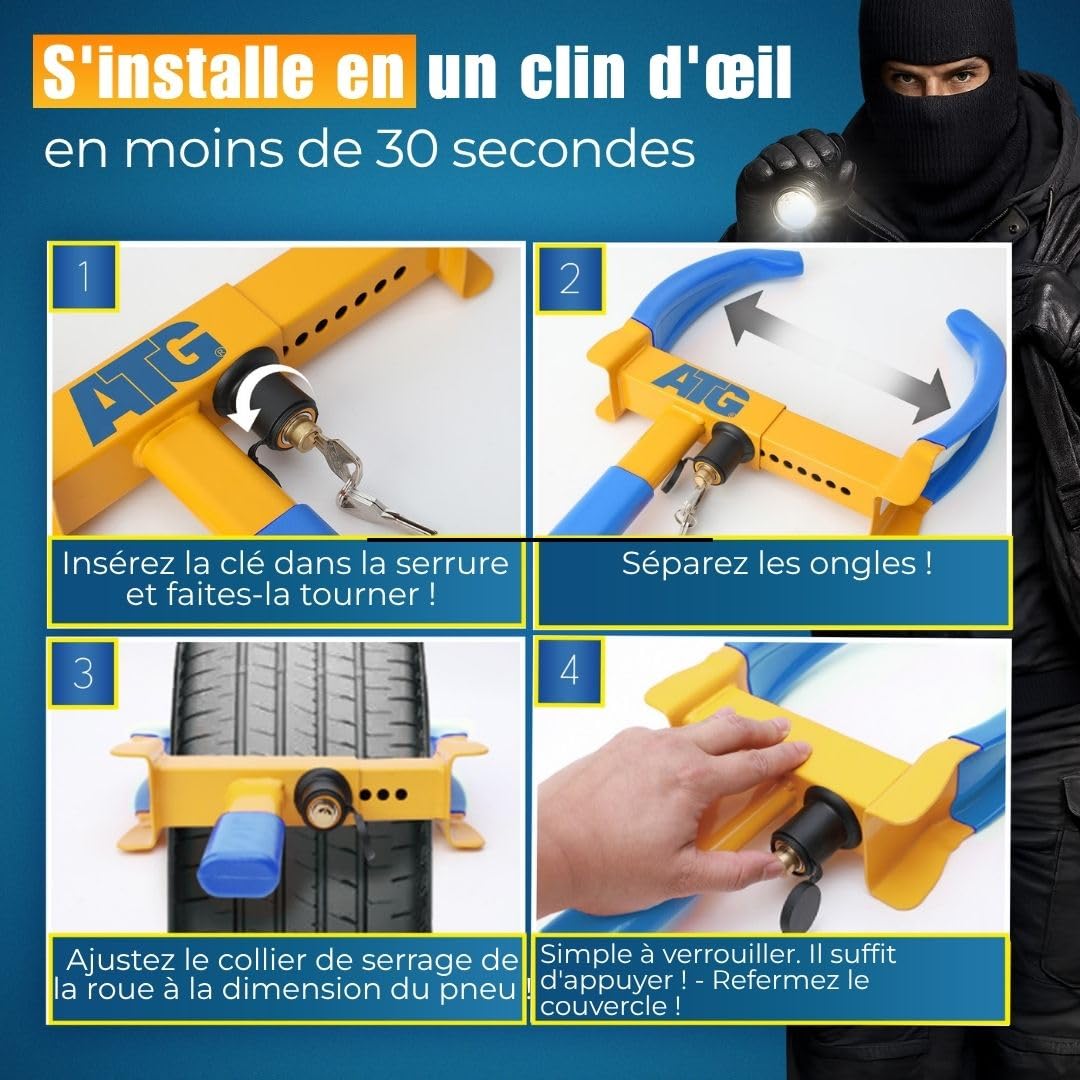 S'installe en un clin d'œil
en moins de 30 secondes

1
ATG
Insérez la clé dans la serrure et faites-la tourner !

2
ATG
Séparez les ongles !

3
Ajustez le collier de serrage de la roue à la dimension du pneu !

4
Simple à verrouiller. Il suffit d'appuyer ! - Refermez le couvercle !