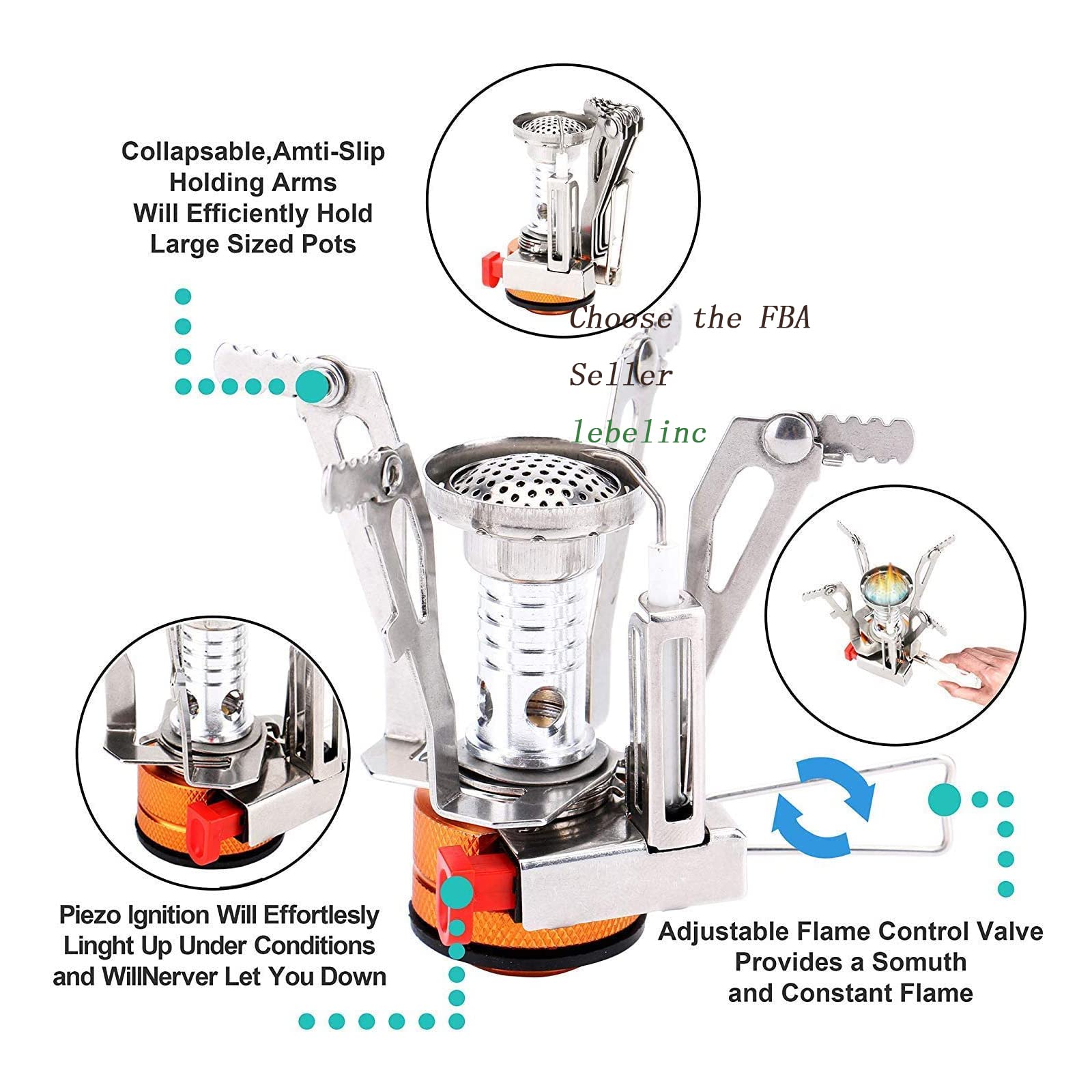 Collapsable,Amti-Slip
Holding Arms
Will Efficiently Hold
Large Sized Pots

Choose the FBA

Seller

lebelinc

Piezo Ignition Will Effortlesly Linght Up Under Conditions and WillNerver Let You Down

Adjustable Flame Control Valve Provides a Somuth and Constant Flame