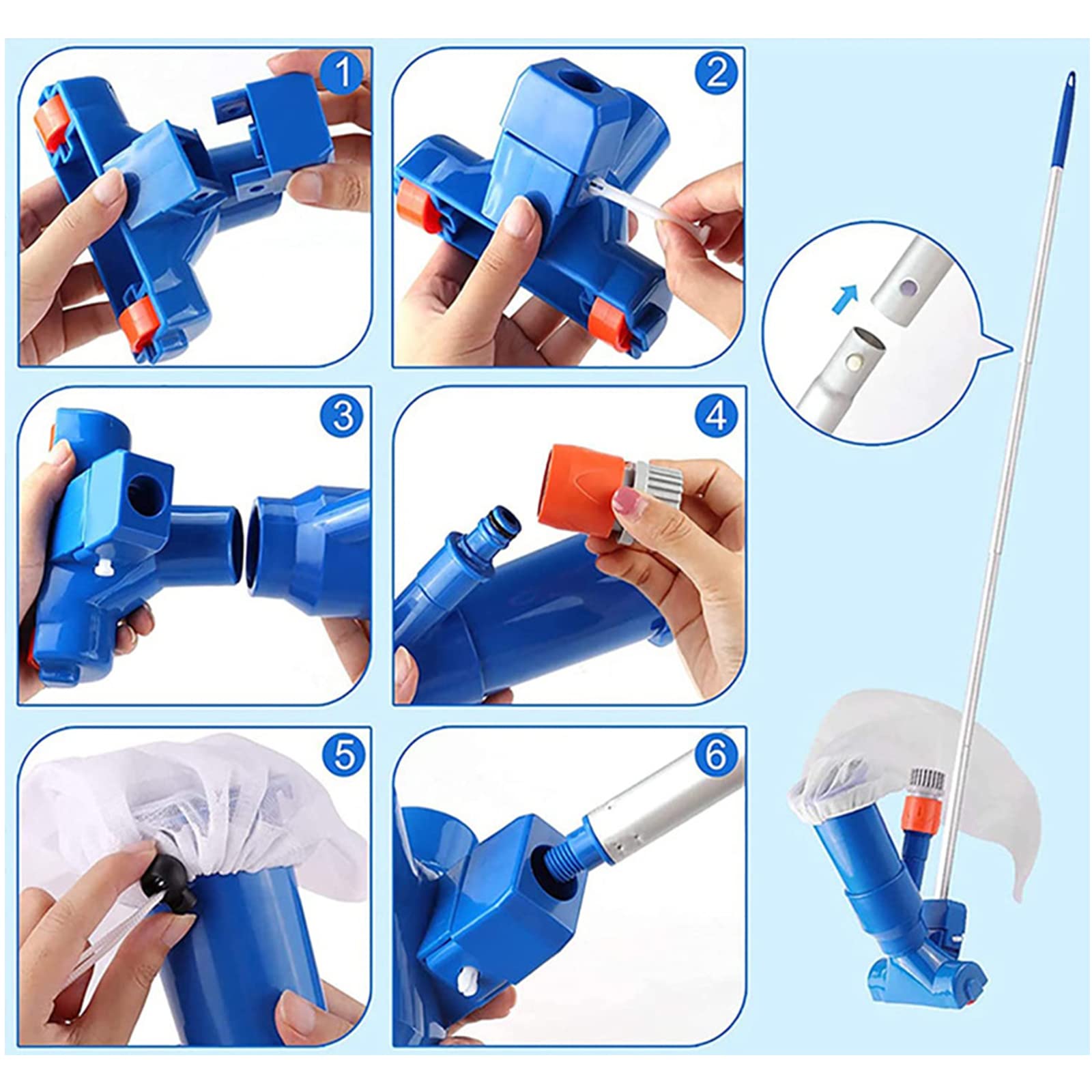 1
2
3
4
5
6