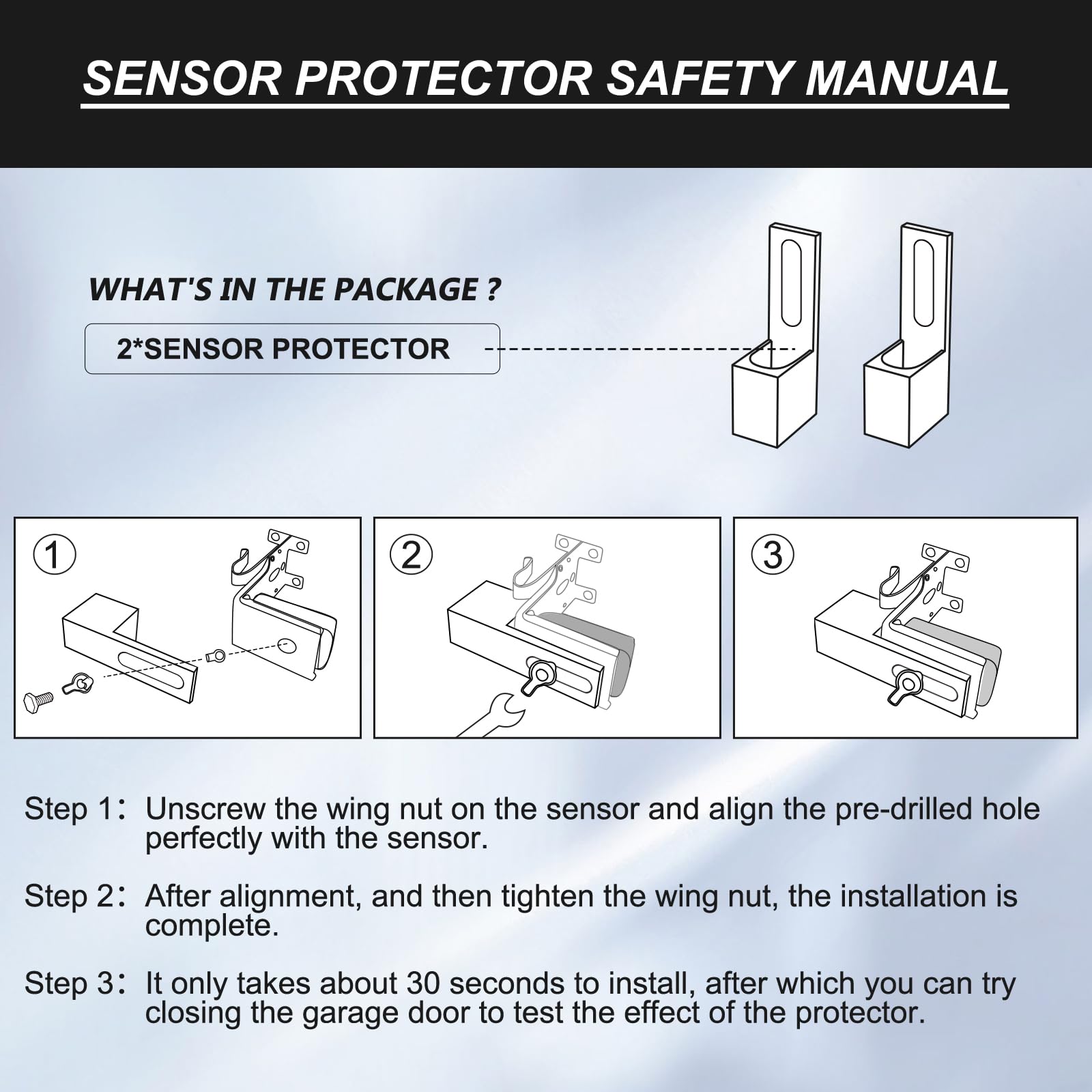 SENSOR PROTECTOR SAFETY MANUAL

WHAT'S IN THE PACKAGE ?

2*SENSOR PROTECTOR

①

②

③

Step 1: Unscrew the wing nut on the sensor and align the pre-drilled hole perfectly with the sensor.

Step 2: After alignment, and then tighten the wing nut, the installation is complete.

Step 3: It only takes about 30 seconds to install, after which you can try closing the garage door to test the effect of the protector.