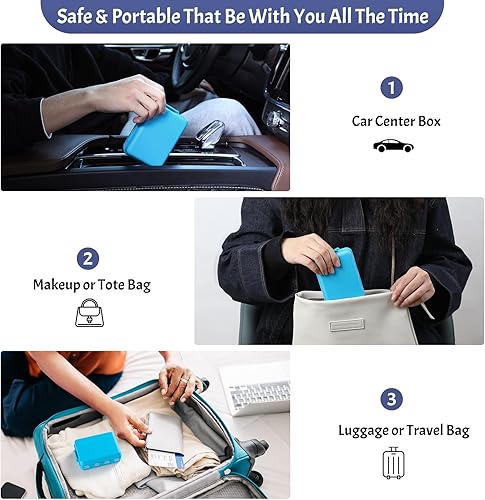 Safe & Portable That Be With You All The Time

1
Car Center Box

2
Makeup or Tote Bag

3
Luggage or Travel Bag