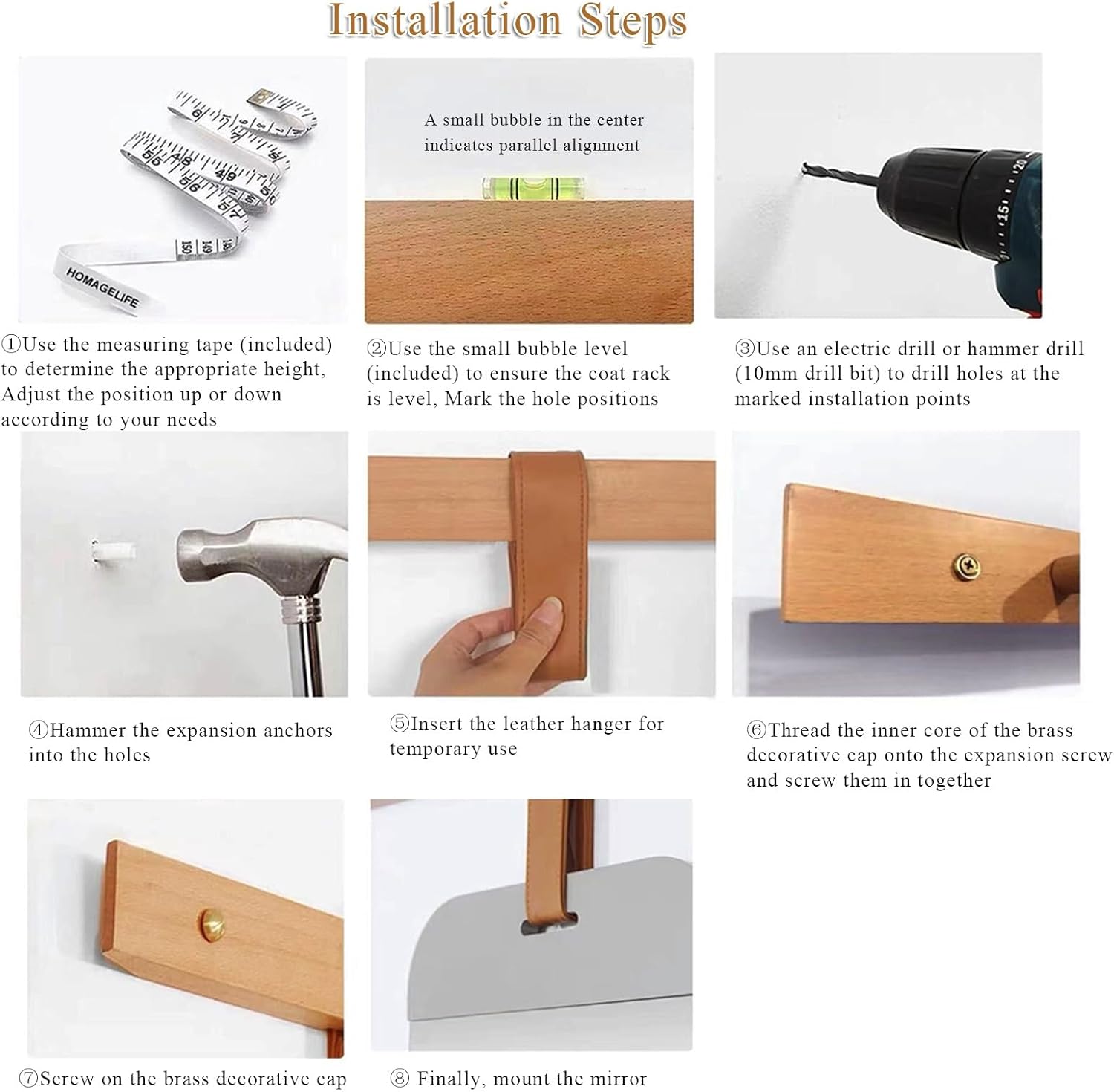 Installation Steps

HOMAGELIFE

①Use the measuring tape (included) to determine the appropriate height, Adjust the position up or down according to your needs

A small bubble in the center indicates parallel alignment

②Use the small bubble level (included) to ensure the coat rack is level, Mark the hole positions

③Use an electric drill or hammer drill (10mm drill bit) to drill holes at the marked installation points

④Hammer the expansion anchors into the holes

⑤Insert the leather hanger for temporary use

⑥Thread the inner core of the brass decorative cap onto the expansion screw and screw them in together

⑦Screw on the brass decorative cap

⑧ Finally, mount the mirror