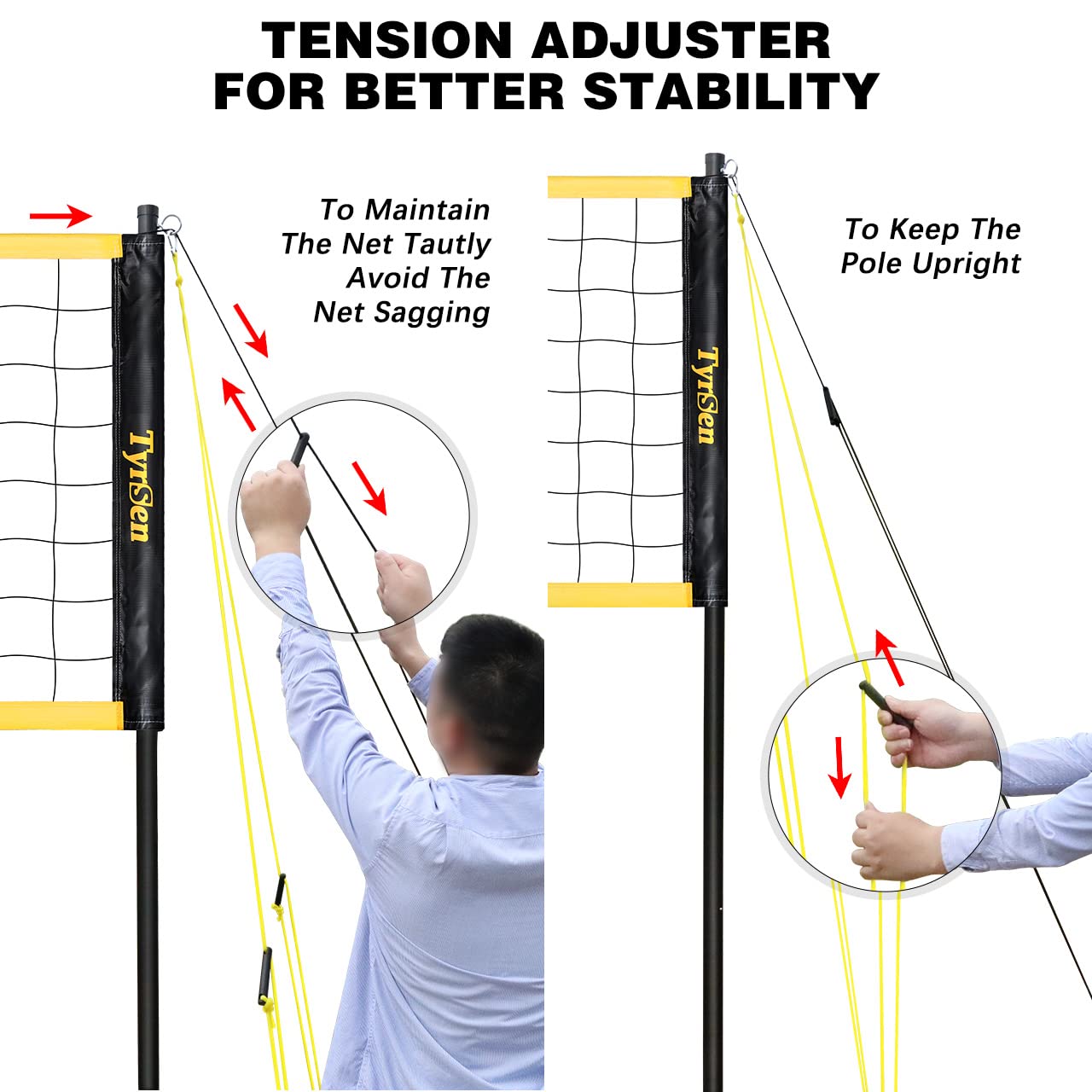 TENSION ADJUSTER FOR BETTER STABILITY

To Maintain The Net Tautly Avoid The Net Sagging

TyrSen

To Keep The Pole Upright

TyrSen