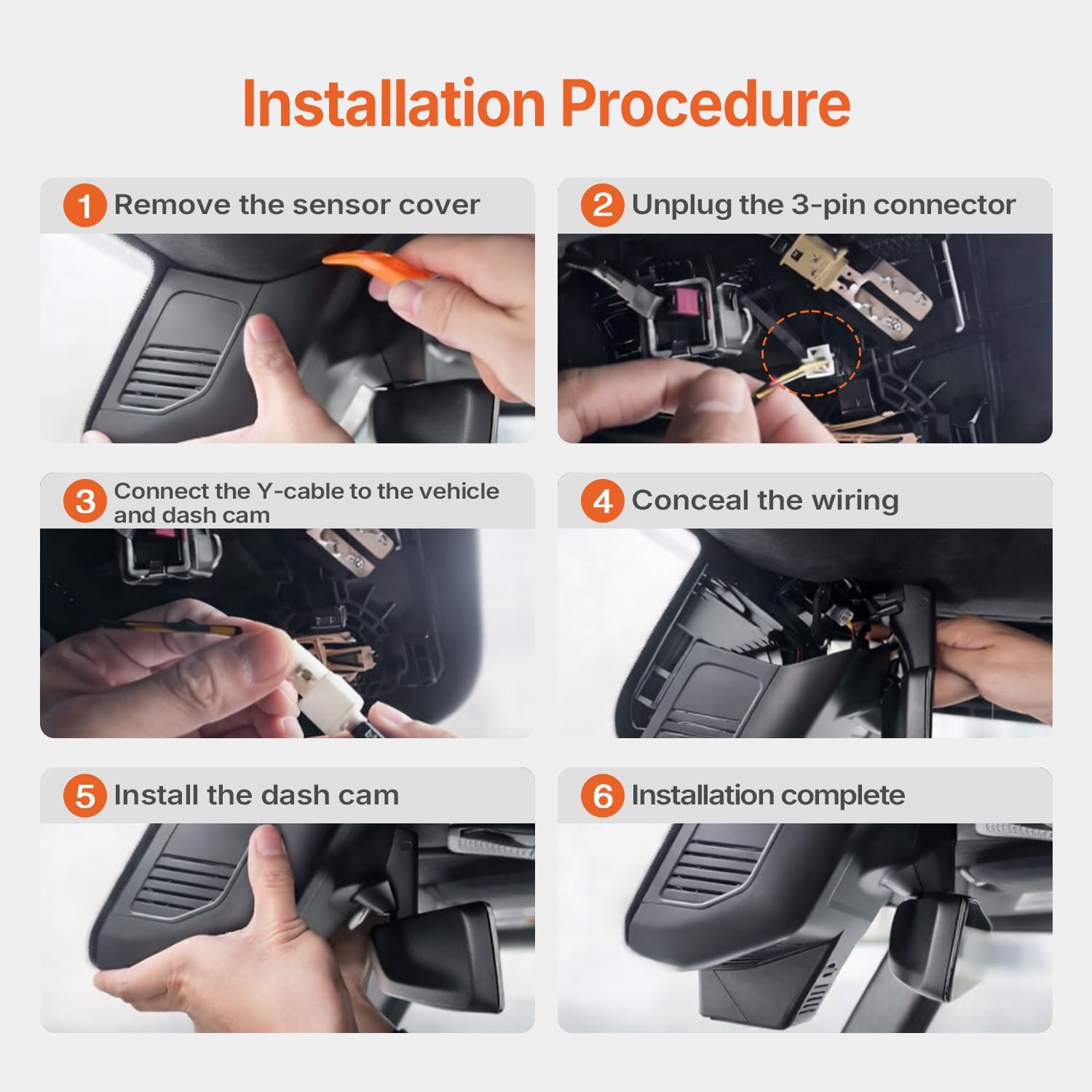 Installation Procedure

1 Remove the sensor cover

2 Unplug the 3-pin connector

3 Connect the Y-cable to the vehicle and dash cam

4 Conceal the wiring

5 Install the dash cam

6 Installation complete