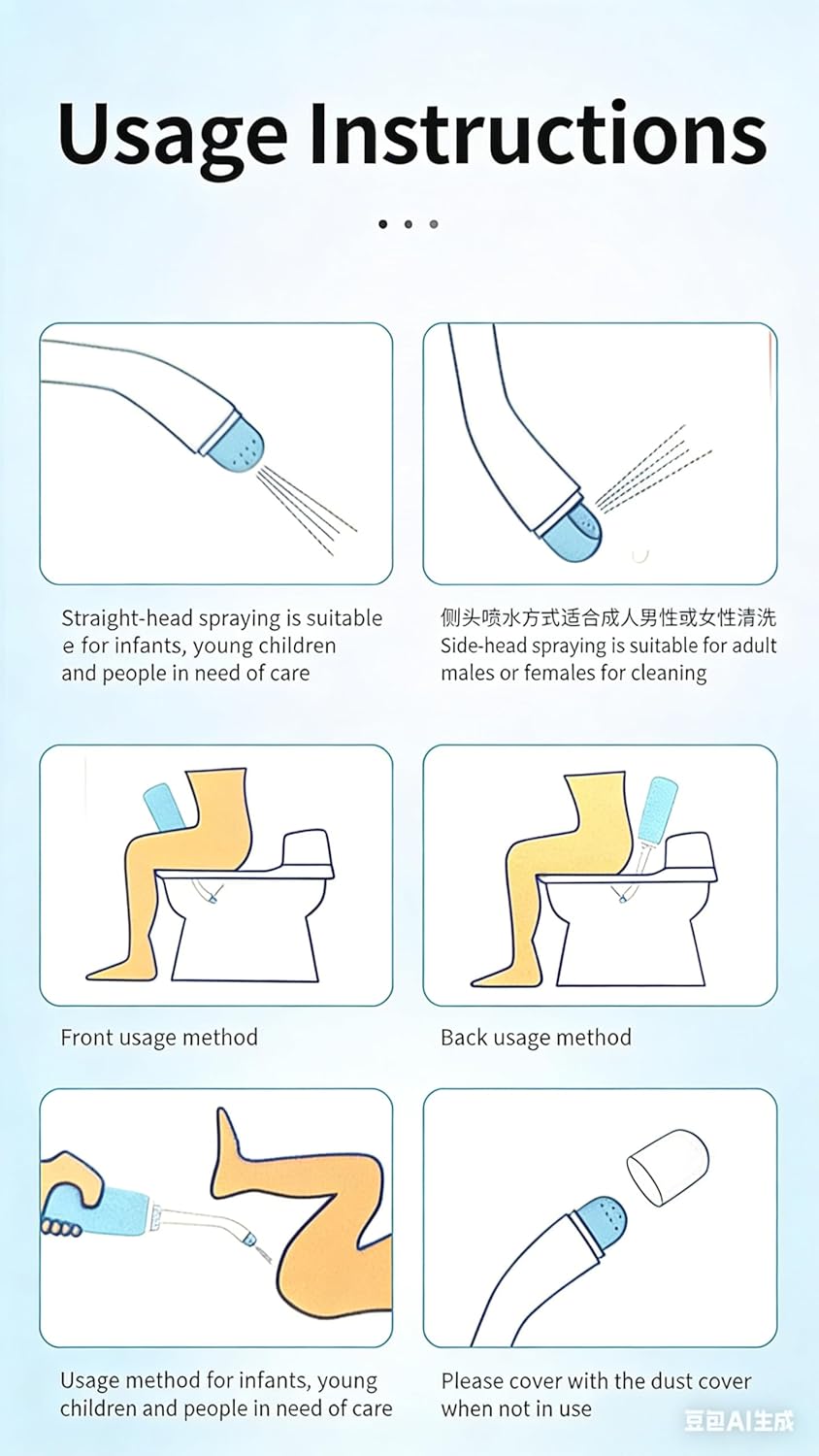 Usage Instructions

Straight-head spraying is suitable e for infants, young children and people in need of care

侧头喷水方式适合成人男性或女性清洗
Side-head spraying is suitable for adult males or females for cleaning

Front usage method

Back usage method

Usage method for infants, young children and people in need of care

Please cover with the dust cover when not in use

豆包AI生成