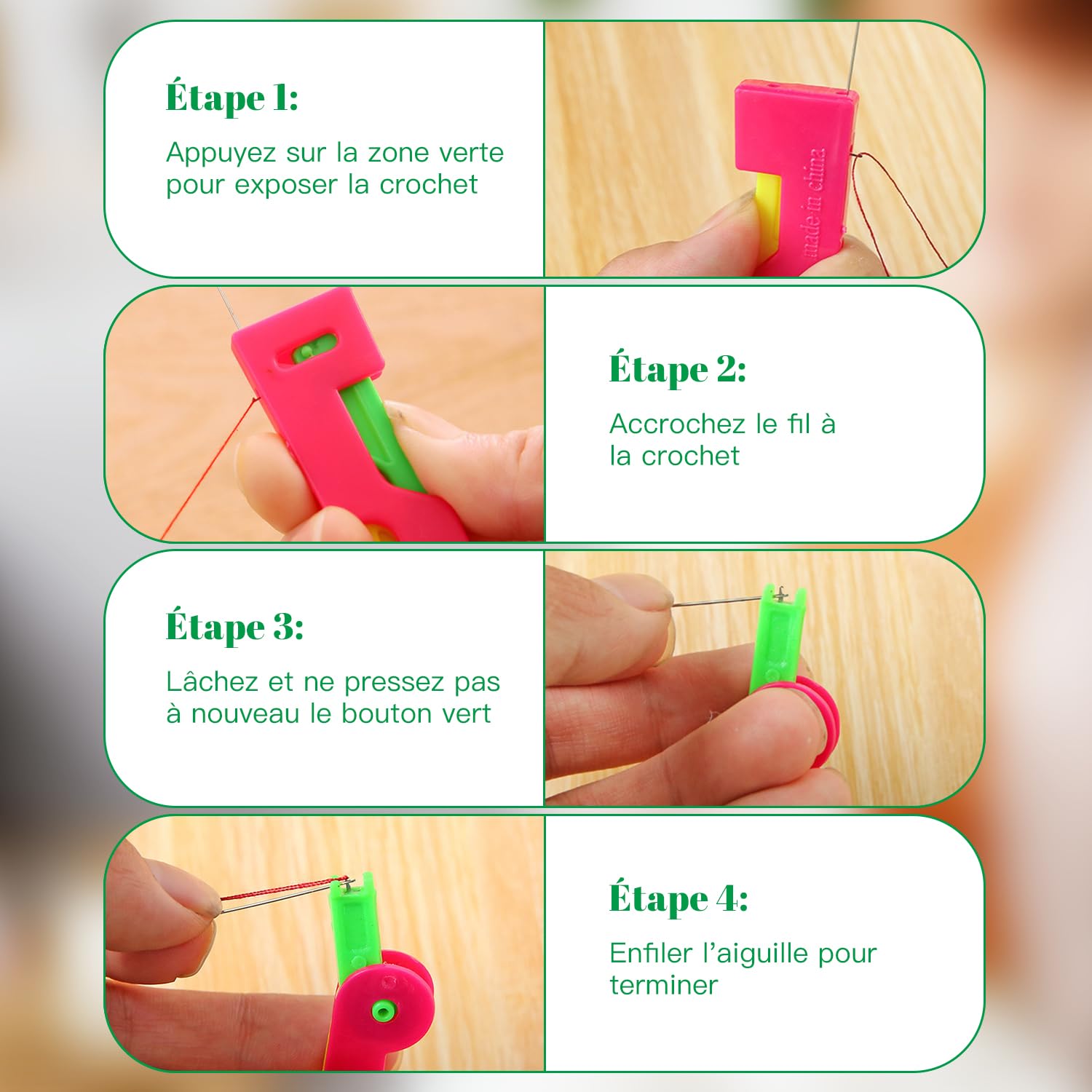 Étape 1:

Appuyez sur la zone verte pour exposer la crochet

made in china

Étape 2:

Accrochez le fil à la crochet

Étape 3:

Lâchez et ne pressez pas à nouveau le bouton vert

Étape 4:

Enfiler l'aiguille pour terminer