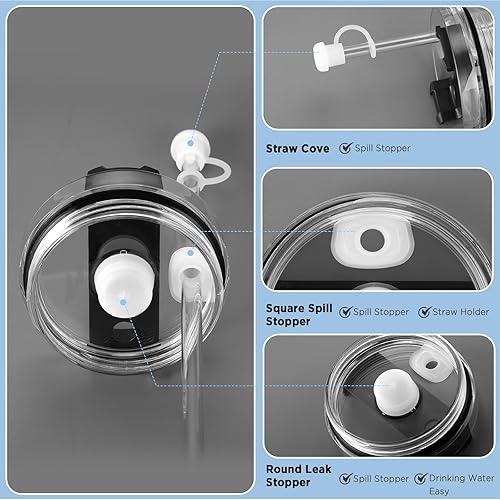 Straw Cove Spill Stopper

Square Spill Stopper Spill Stopper Straw Holder

Round Leak Stopper Spill Stopper Drinking Water Easy