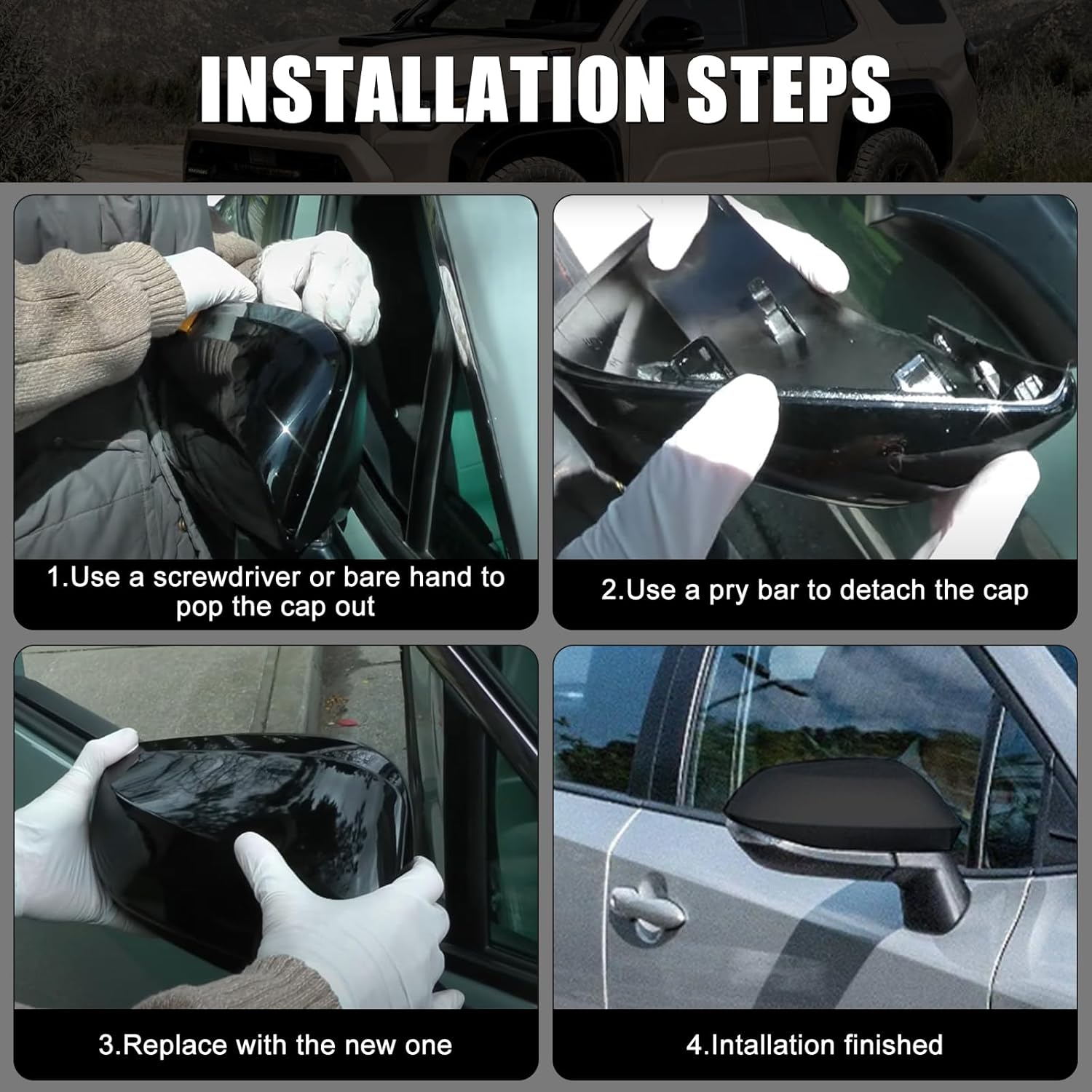 INSTALLATION STEPS

1.Use a screwdriver or bare hand to pop the cap out

2.Use a pry bar to detach the cap

3.Replace with the new one

4.Intallation finished