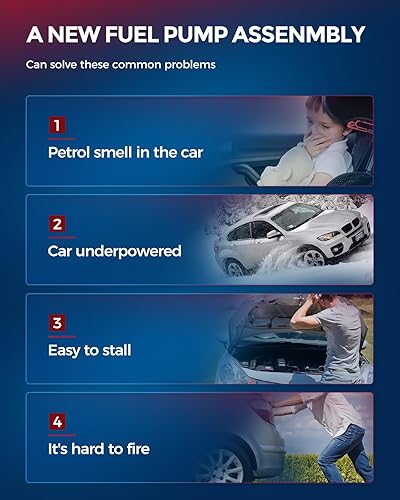 A NEW FUEL PUMP ASSENMBLY

Can solve these common problems

1

Petrol smell in the car

2

Car underpowered

3

Easy to stall

4

It's hard to fire