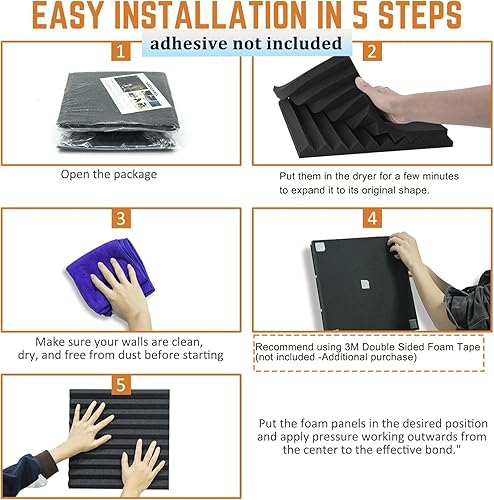 EASY INSTALLATION IN 5 STEPS

adhesive not included

1

Open the package

2

Put them in the dryer for a few minutes to expand it to its original shape.

3

Make sure your walls are clean, dry, and free from dust before starting

4

Recommend using 3M Double Sided Foam Tape (not included -Additional purchase)

5

Put the foam panels in the desired position and apply pressure working outwards from the center to the effective bond."