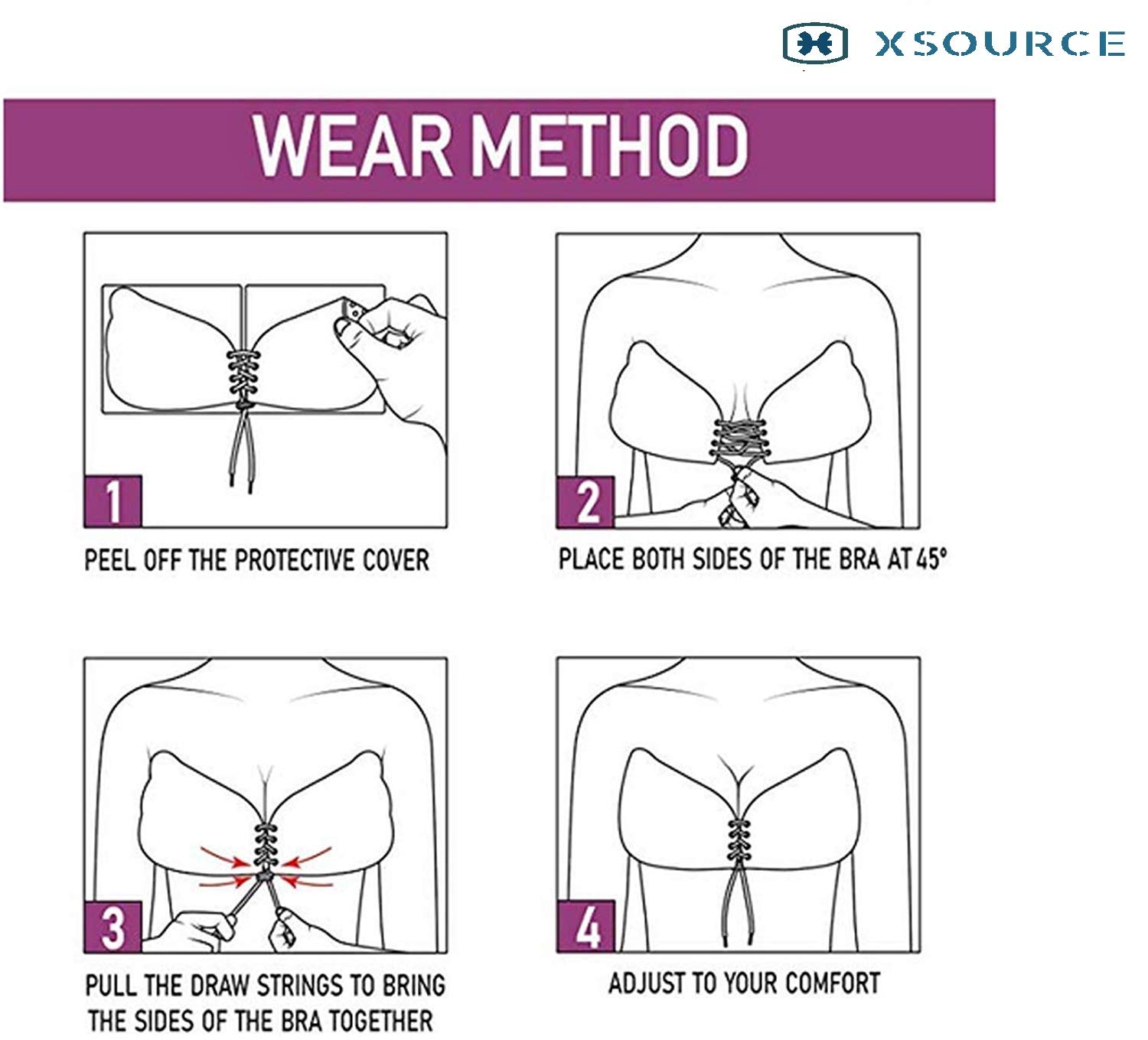 XSOURCE

WEAR METHOD

1

PEEL OFF THE PROTECTIVE COVER

2

PLACE BOTH SIDES OF THE BRA AT 45°

3

PULL THE DRAW STRINGS TO BRING THE SIDES OF THE BRA TOGETHER

4

ADJUST TO YOUR COMFORT