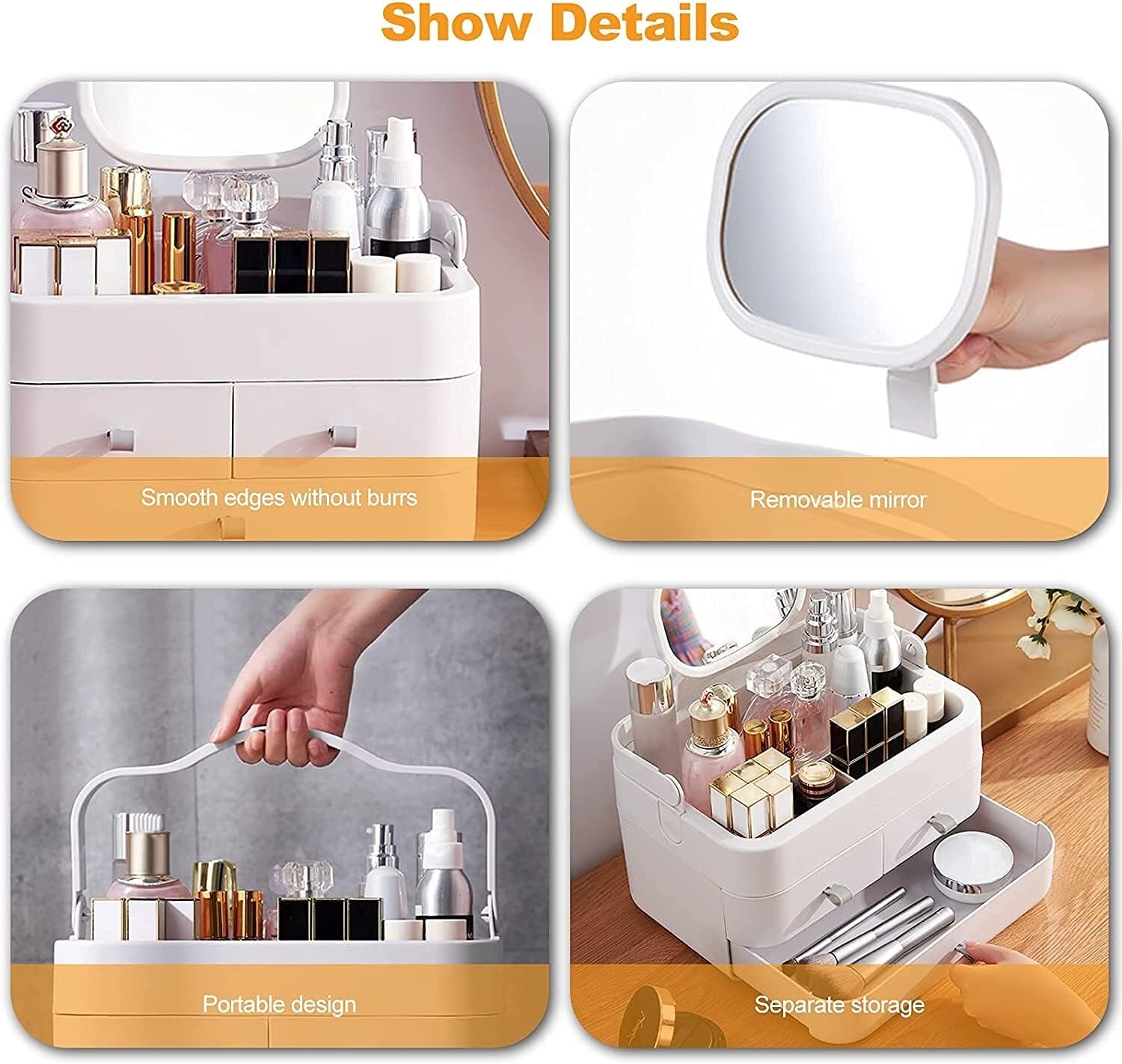 Show Details

Smooth edges without burrs

Removable mirror

Portable design

Separate storage