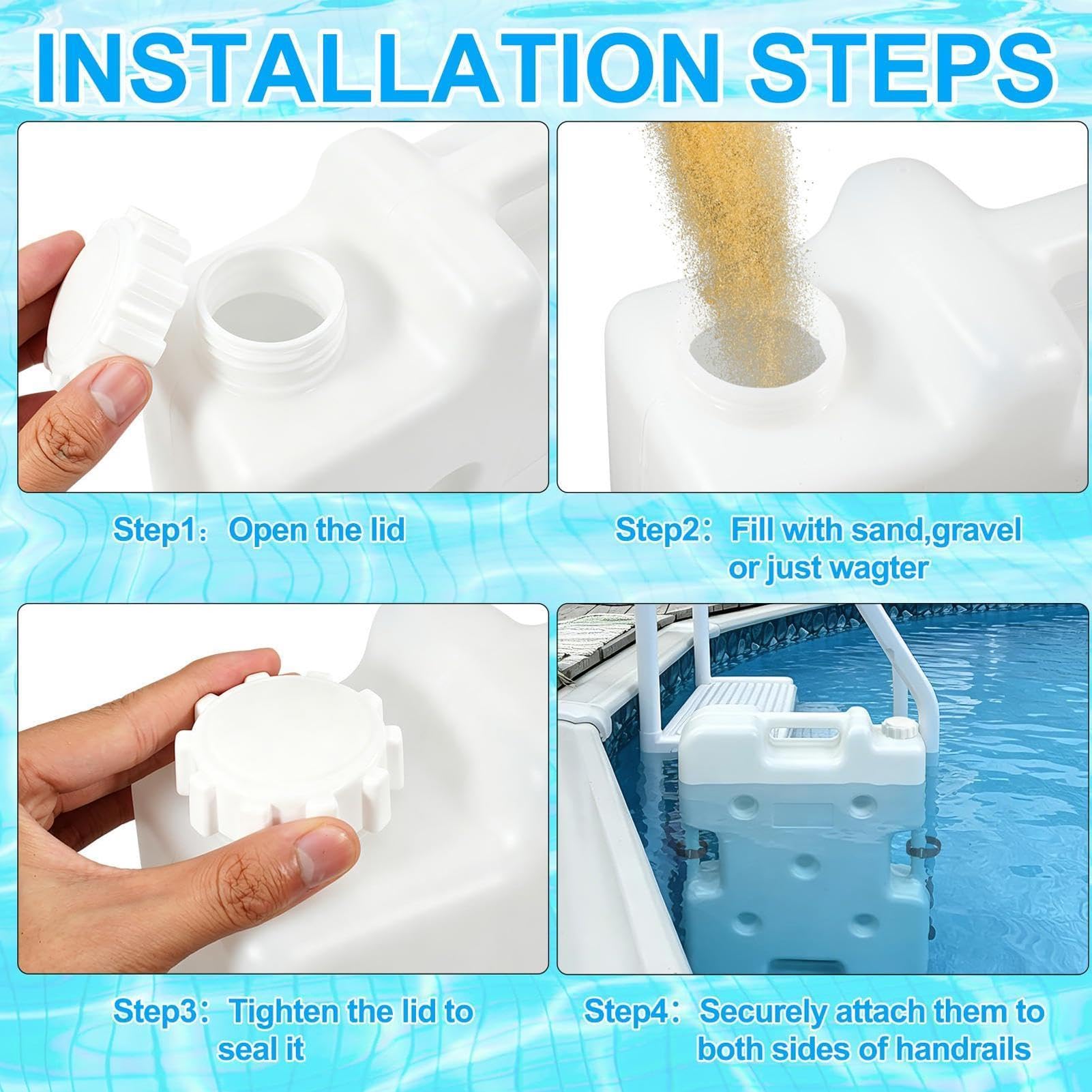 INSTALLATION STEPS

Step1： Open the lid

Step2： Fill with sand,gravel or just wagter

Step3： Tighten the lid to seal it

Step4： Securely attach them to both sides of handrails