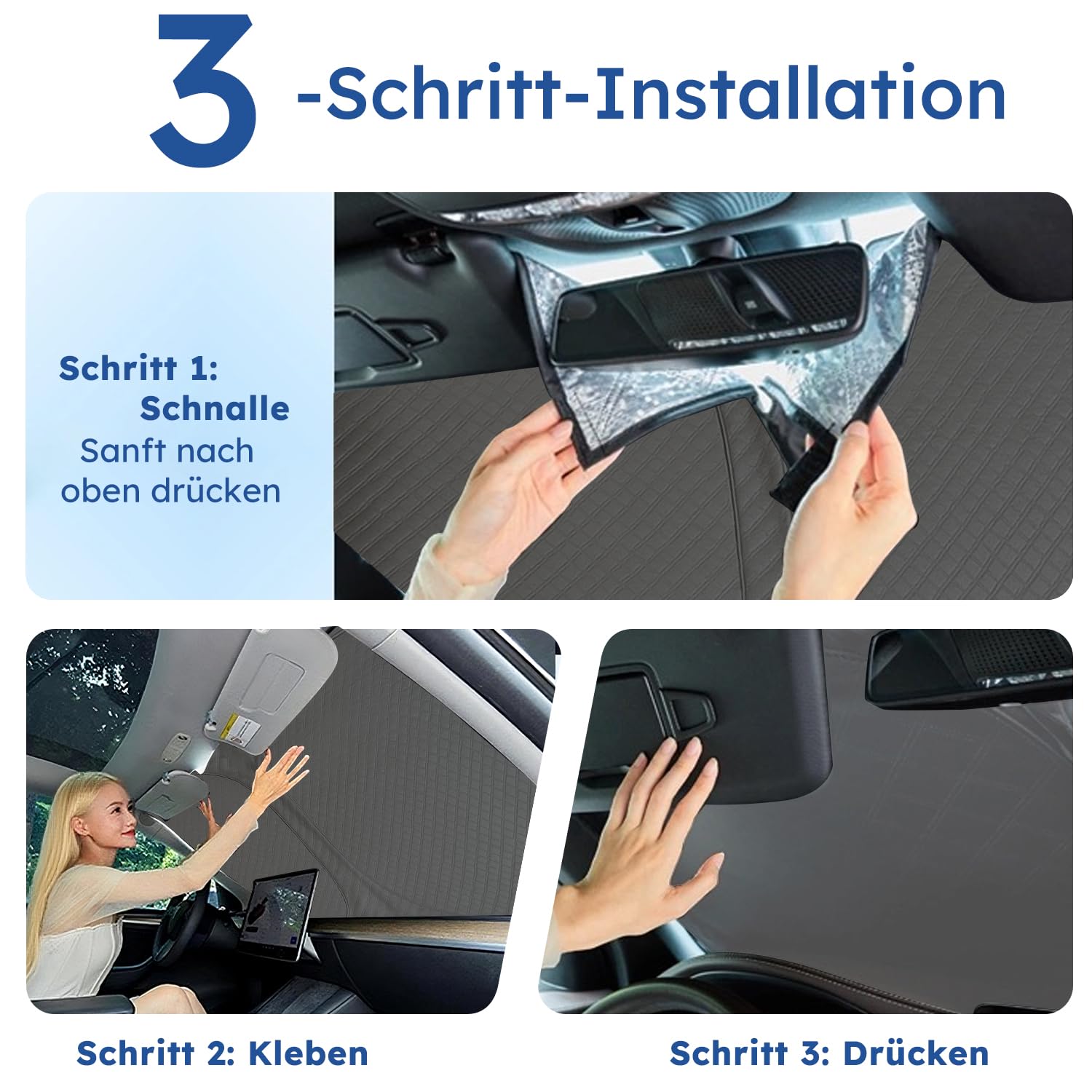 3 -Schritt-Installation

Schritt 1:
Schnalle
Sanft nach oben drücken

Schritt 2: Kleben

Schritt 3: Drücken