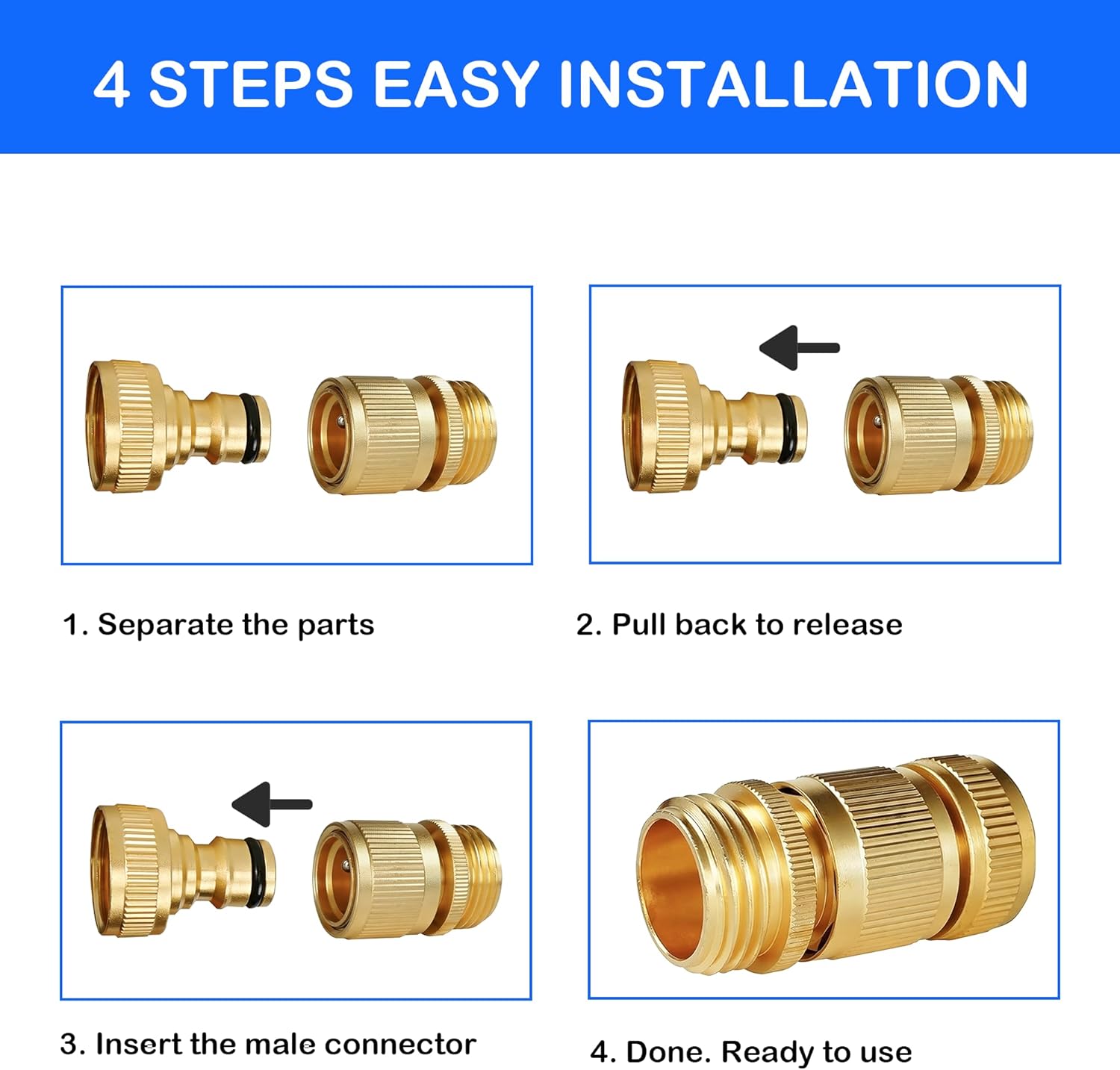 4 STEPS EASY INSTALLATION

1. Separate the parts

2. Pull back to release

3. Insert the male connector

4. Done. Ready to use